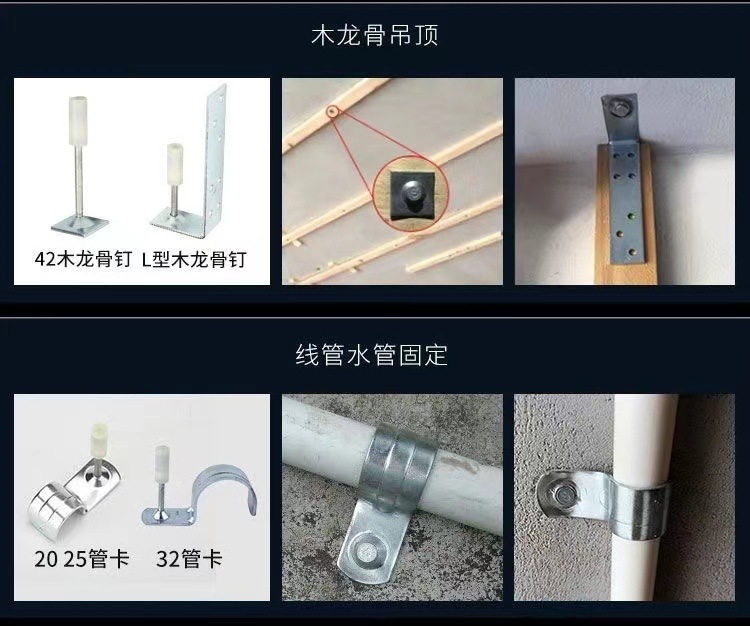 木龙骨吊顶

42木龙骨钉 L型木龙骨钉

线管水管固定

20 25管卡 32管卡