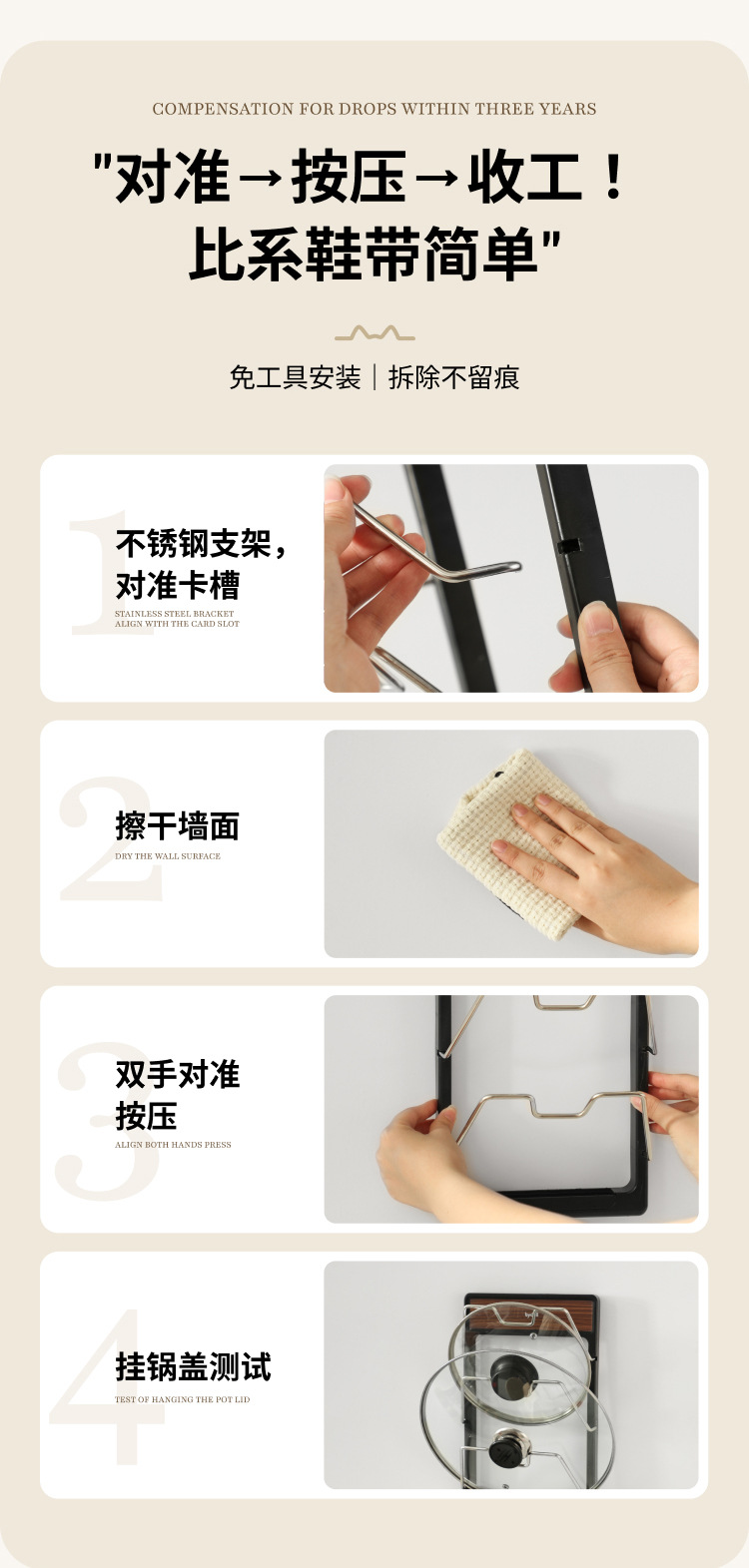 COMPENSATION FOR DROPS WITHIN THREE YEARS

"对准→按压→收工！比系鞋带简单"

免工具安装｜拆除不留痕

1

不锈钢支架，对准卡槽

STAINLESS STEEL BRACKET ALIGN WITH THE CARD SLOT

2

擦干墙面

DRY THE WALL SURFACE

3

双手对准按压

ALIGN BOTH HANDS PRESS

4

挂锅盖测试

TEST OF HANGING THE POT LID