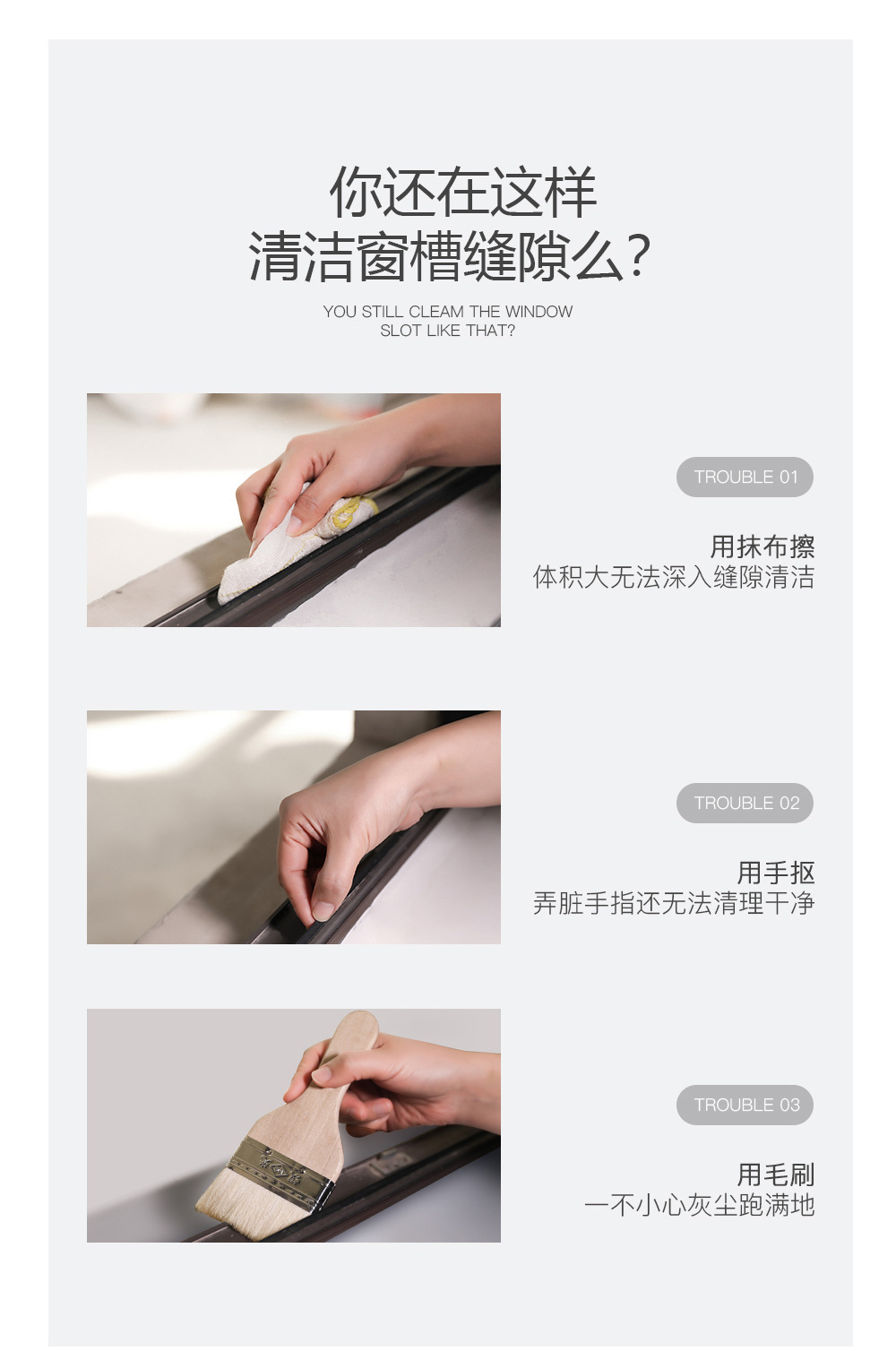 你还在这样
清洁窗槽缝隙么?

YOU STILL CLEAM THE WINDOW SLOT LIKE THAT?

TROUBLE 01

用抹布擦
体积大无法深入缝隙清洁

TROUBLE 02

用手抠
弄脏手指还无法清理干净

TROUBLE 03

用毛刷
一不小心灰尘跑满地