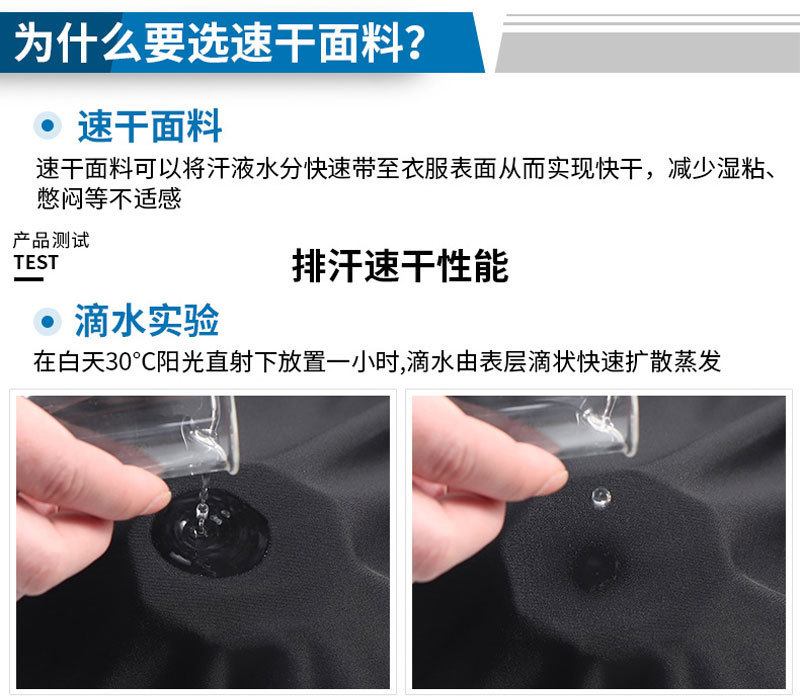 为什么要选速干面料?

速干面料

速干面料可以将汗液水分快速带至衣服表面从而实现快干，减少湿粘、憋闷等不适感

产品测试
TEST

排汗速干性能

滴水实验

在白天30°C阳光直射下放置一小时,滴水由表层滴状快速扩散蒸发