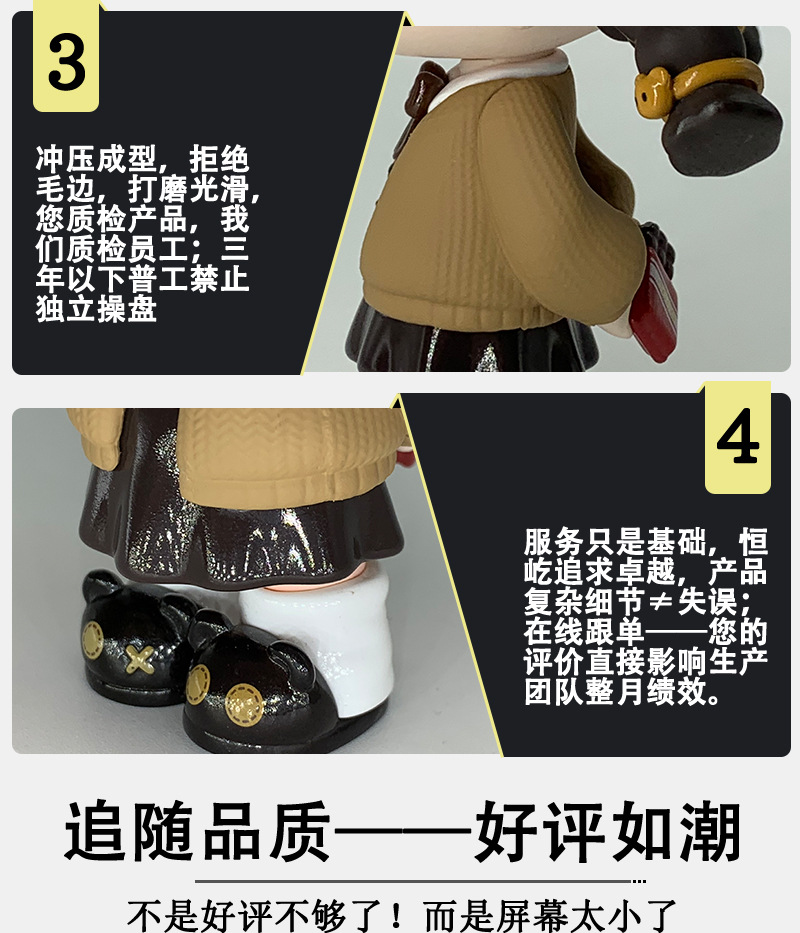 3

冲压成型，拒绝毛边，打磨光滑，您质检产品，我们质检员工；三年以下普工禁止独立操盘

4

服务只是基础，恒屹追求卓越，产品复杂细节≠失误；在线跟单——您的评价直接影响生产团队整月绩效。

追随品质——好评如潮

不是好评不够了！而是屏幕太小了