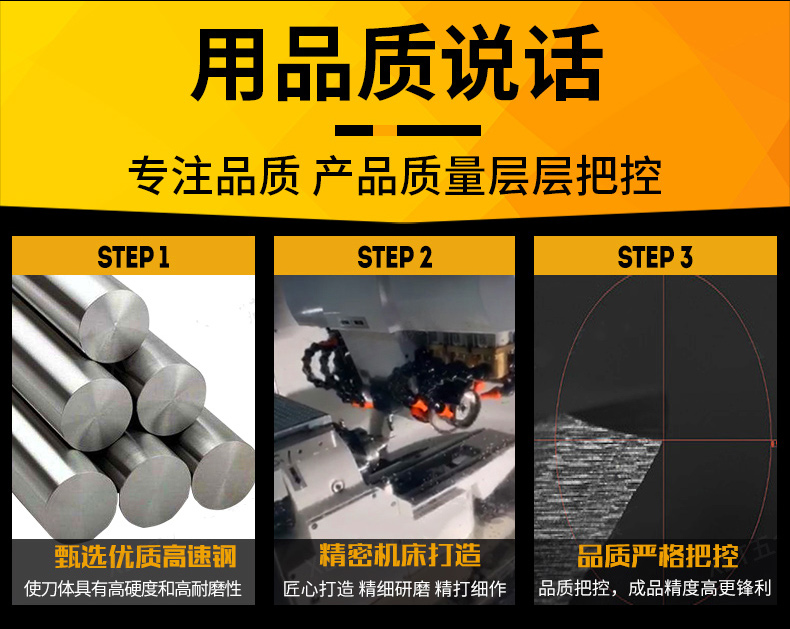 用品质说话

专注品质 产品质量层层把控

STEP 1

甄选优质高速钢

使刀体具有高硬度和高耐磨性

STEP 2

精密机床打造

匠心打造 精细研磨 精打细作

STEP 3

品质严格把控

品质把控，成品精度高更锋利