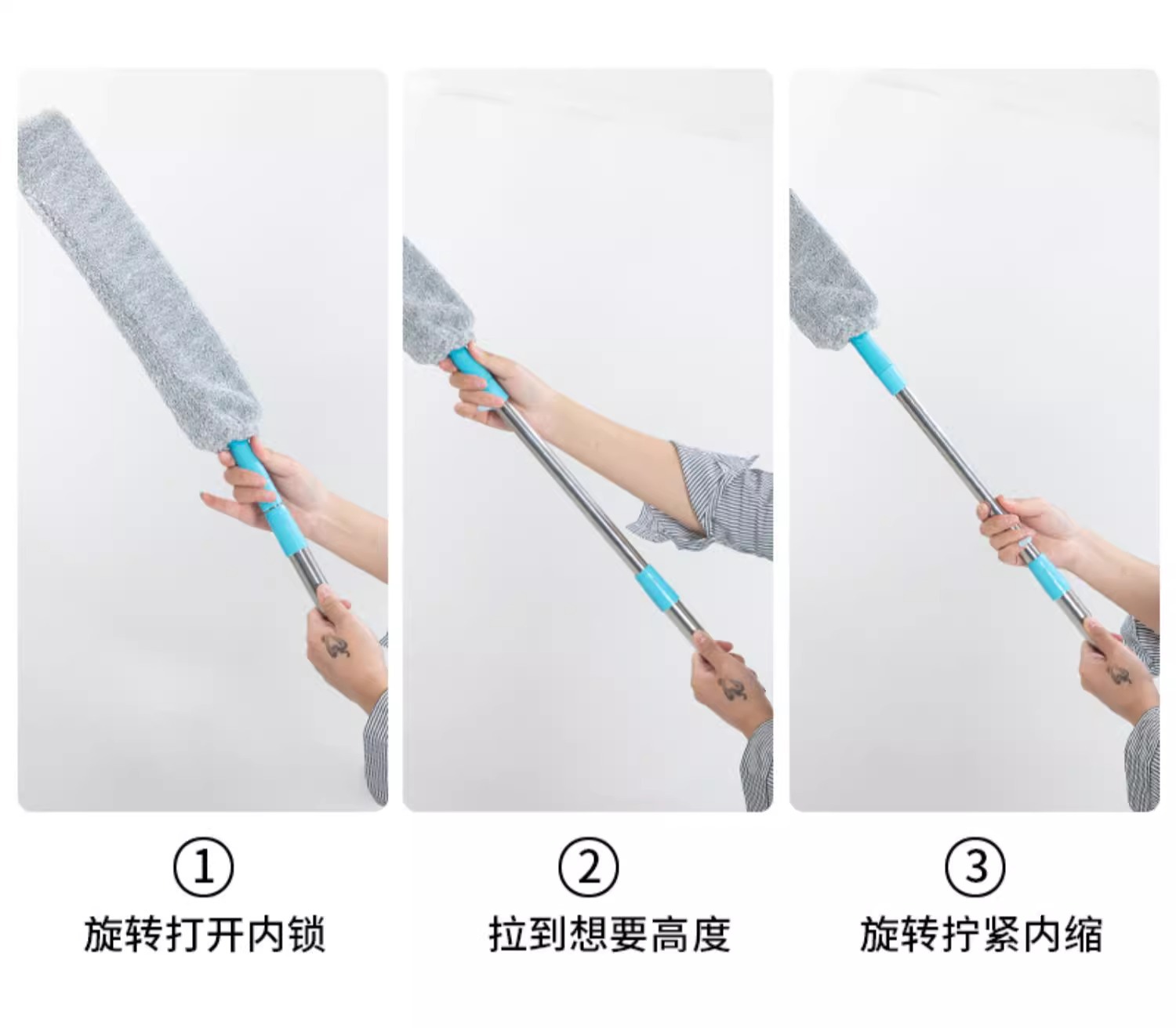 ①
旋转打开内锁

②
拉到想要高度

③
旋转拧紧内缩