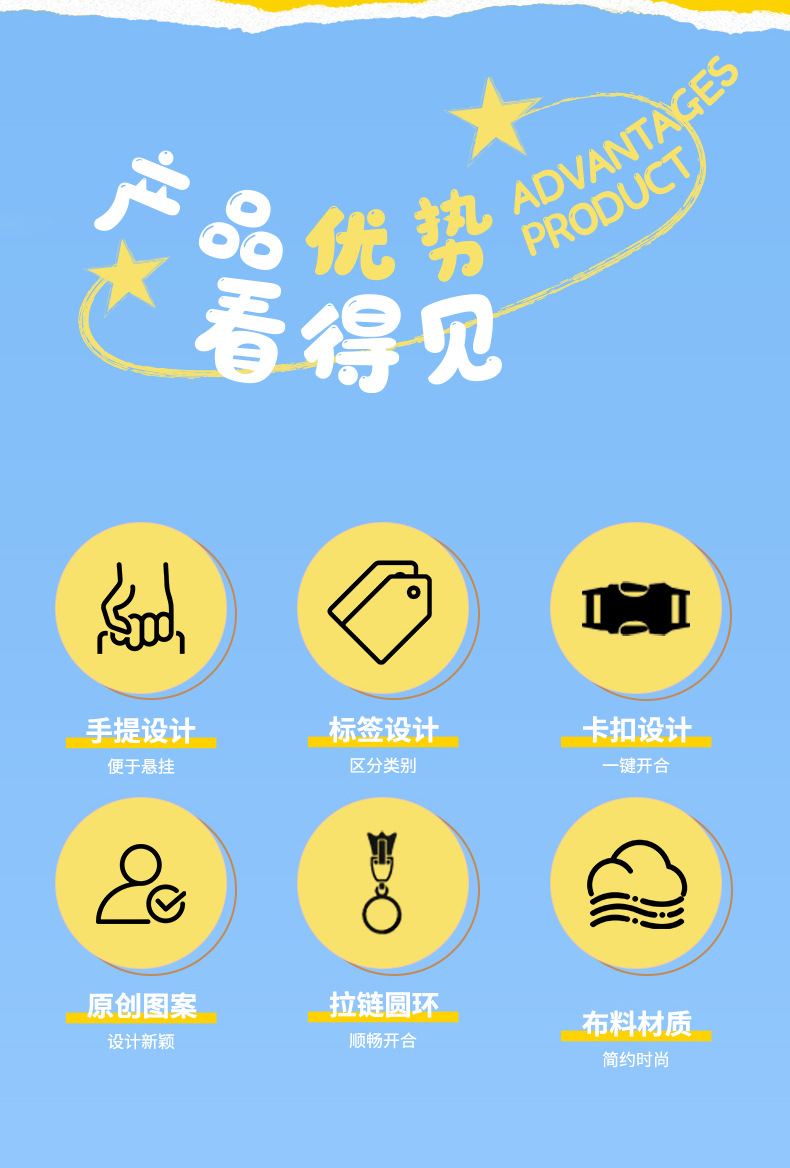 产品优势
看得见
ADVANTAGES
PRODUCT

手提设计
便于悬挂

标签设计
区分类别

卡扣设计
一键开合

原创图案
设计新颖

拉链圆环
顺畅开合

布料材质
简约时尚