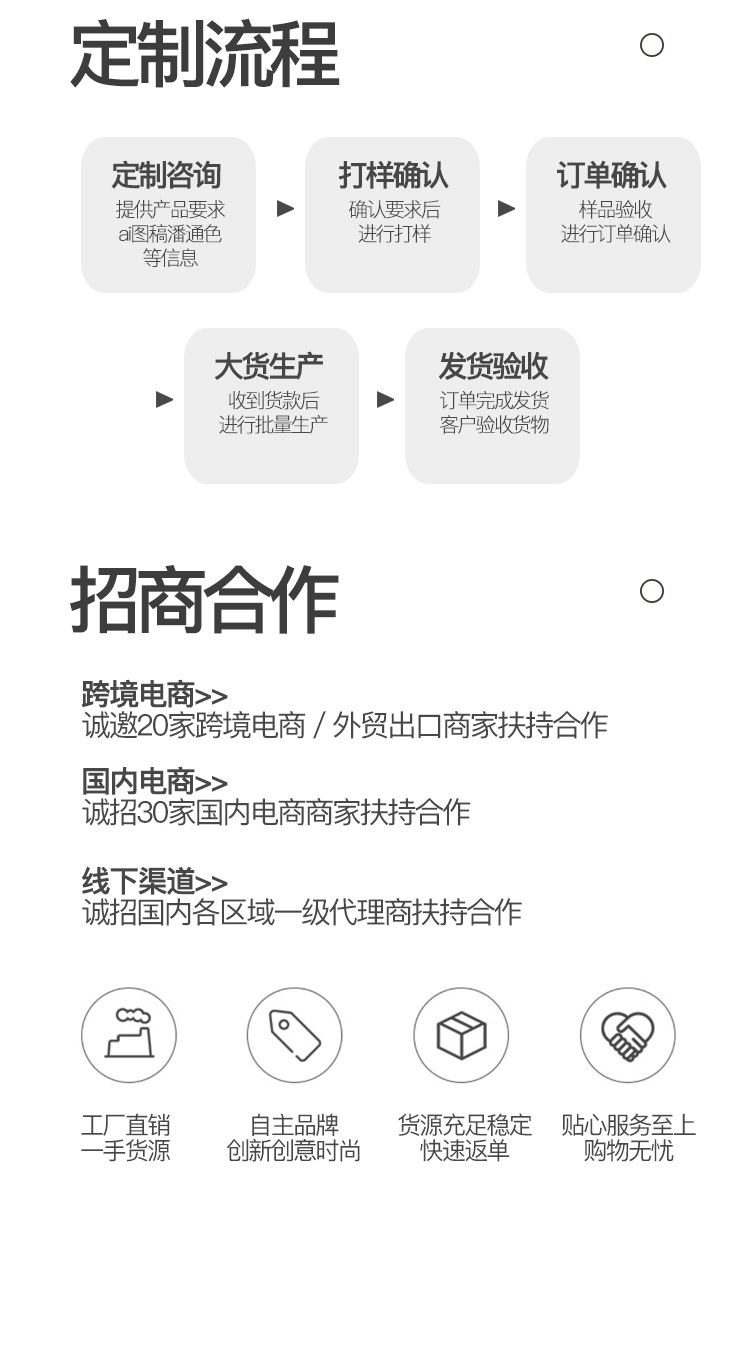 定制流程

定制咨询
提供产品要求
ai图稿潘通色
等信息

▶

打样确认
确认要求后
进行打样

▶

订单确认
样品验收
进行订单确认

▶

大货生产
收到货款后
进行批量生产

▶

发货验收
订单完成发货
客户验收货物

招商合作

跨境电商>>
诚邀20家跨境电商 / 外贸出口商家扶持合作

国内电商>>
诚招30家国内电商商家扶持合作

线下渠道>>
诚招国内各区域一级代理商扶持合作

工厂直销
一手货源

自主品牌
创新创意时尚

货源充足稳定
快速返单

贴心服务至上
购物无忧