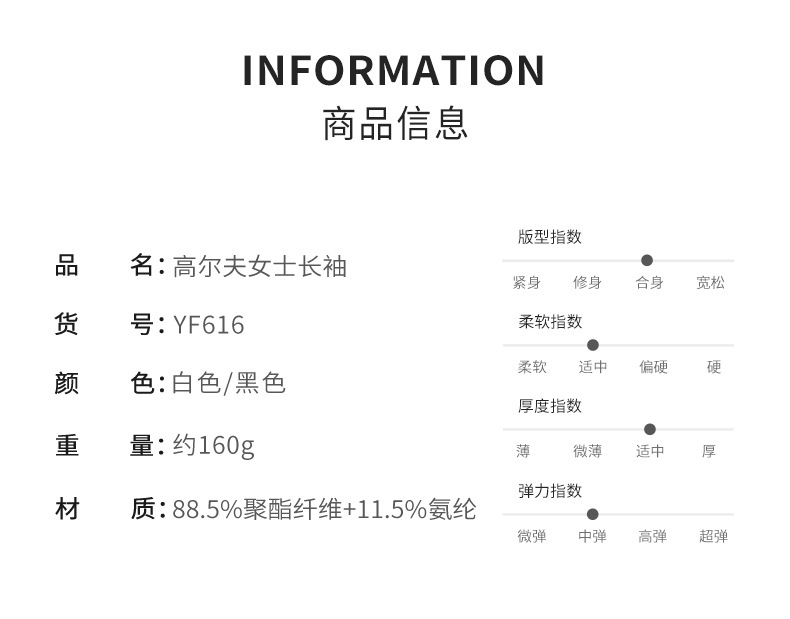 INFORMATION
商品信息

品 名:高尔夫女士长袖

货 号:YF616

颜 色:白色/黑色

重 量:约160g

材 质:88.5%聚酯纤维+11.5%氨纶

版型指数
紧身 修身 合身 宽松

柔软指数
柔软 适中 偏硬 硬

厚度指数
薄 微薄 适中 厚

弹力指数
微弹 中弹 高弹 超弹