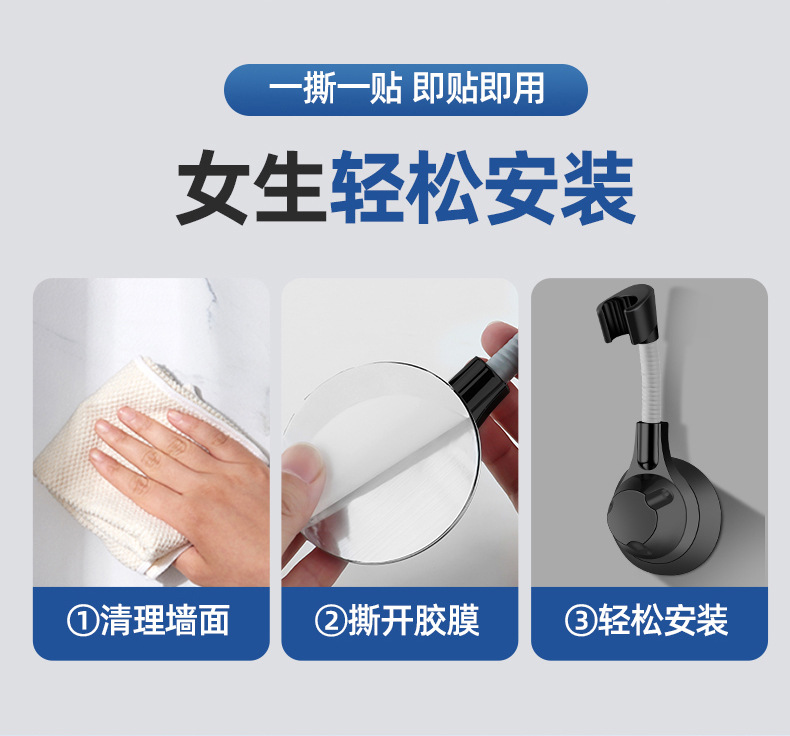 一撕一贴 即贴即用

女生轻松安装

①清理墙面

②撕开胶膜

③轻松安装