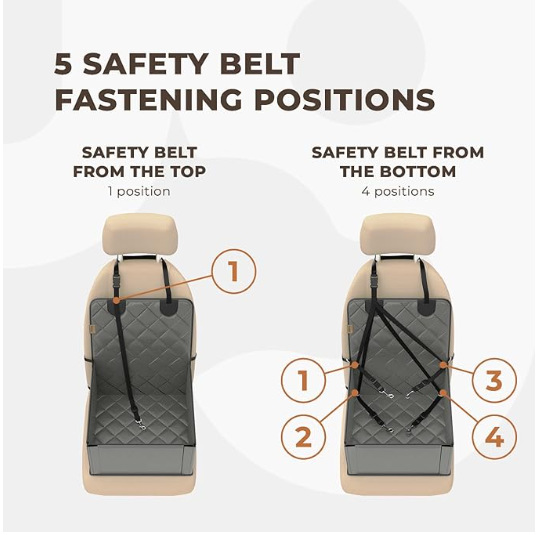 5 SAFETY BELT FASTENING POSITIONS

SAFETY BELT FROM THE TOP
1 position

1

SAFETY BELT FROM THE BOTTOM
4 positions

1
2
3
4