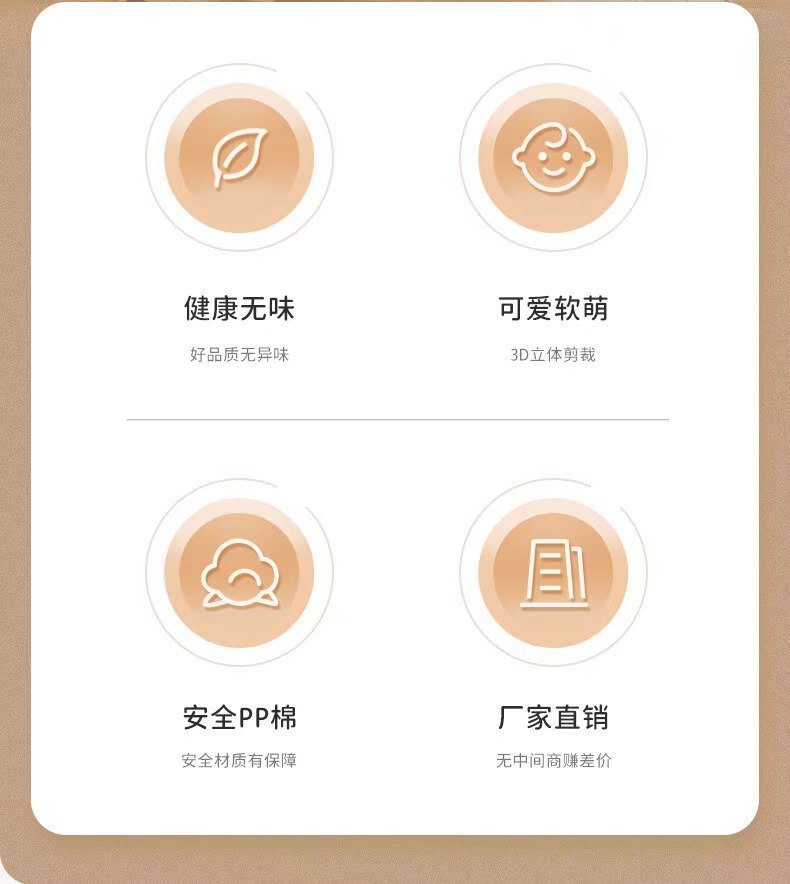 健康无味

好品质无异味

可爱软萌

3D立体剪裁

安全PP棉

安全材质有保障

厂家直销

无中间商赚差价