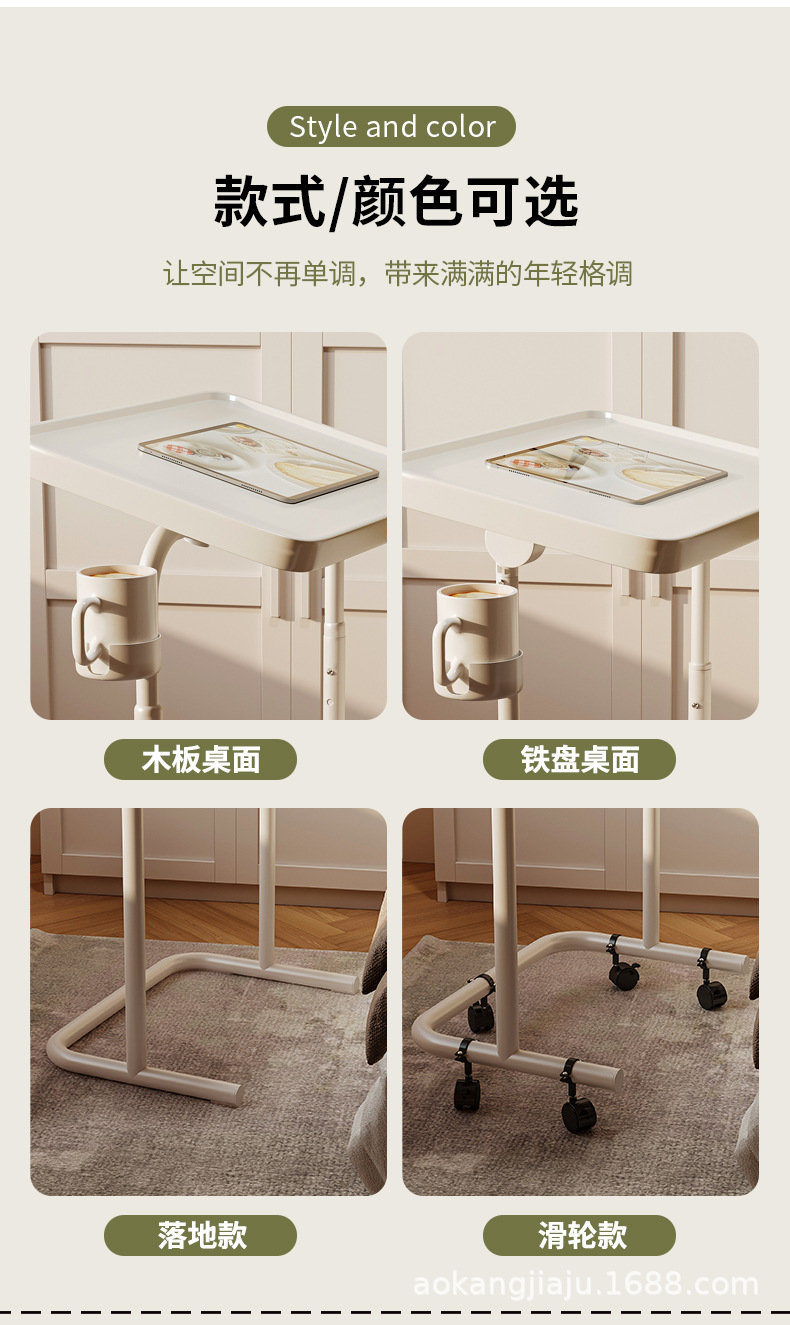 Style and color

款式/颜色可选

让空间不再单调，带来满满的年轻格调

木板桌面

铁盘桌面

落地款

滑轮款

aokangjiaju.1688.com