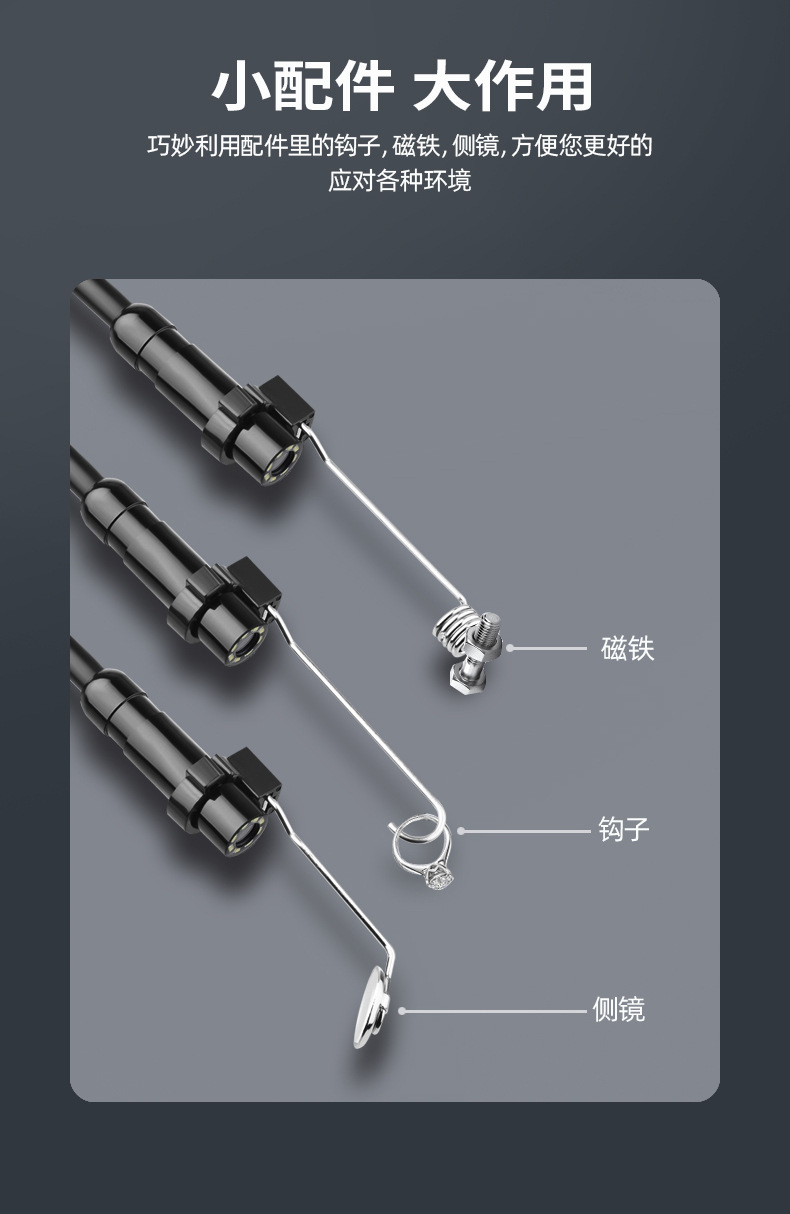 小配件 大作用

巧妙利用配件里的钩子, 磁铁, 侧镜, 方便您更好的应对各种环境

磁铁

钩子

侧镜