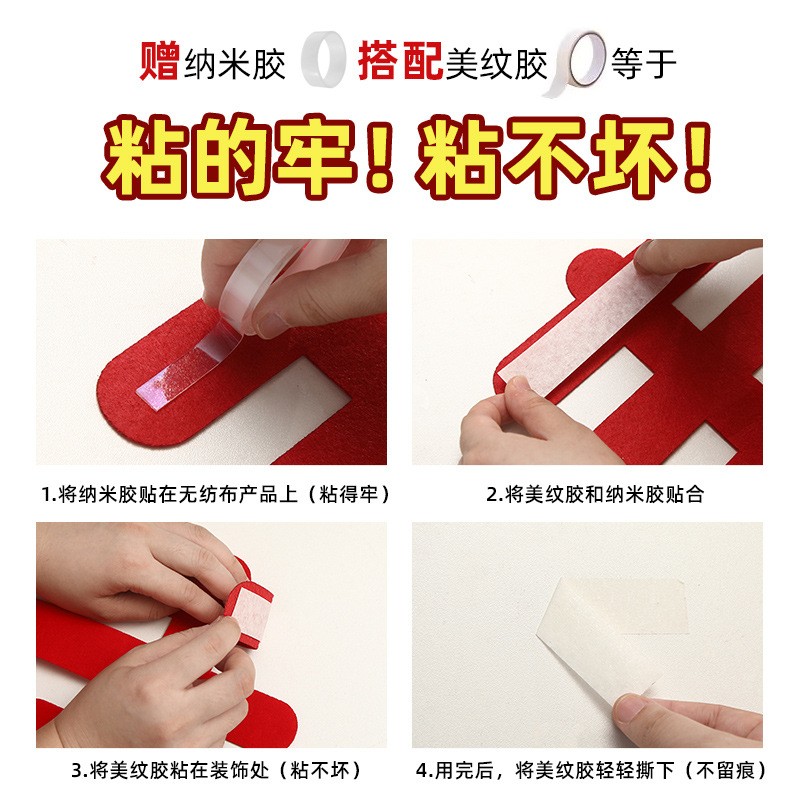 赠纳米胶 搭配美纹胶 等于

粘的牢！粘不坏！

1.将纳米胶贴在无纺布产品上（粘得牢）

2.将美纹胶和纳米胶贴合

3.将美纹胶粘在装饰处（粘不坏）

4.用完后，将美纹胶轻轻撕下（不留痕）