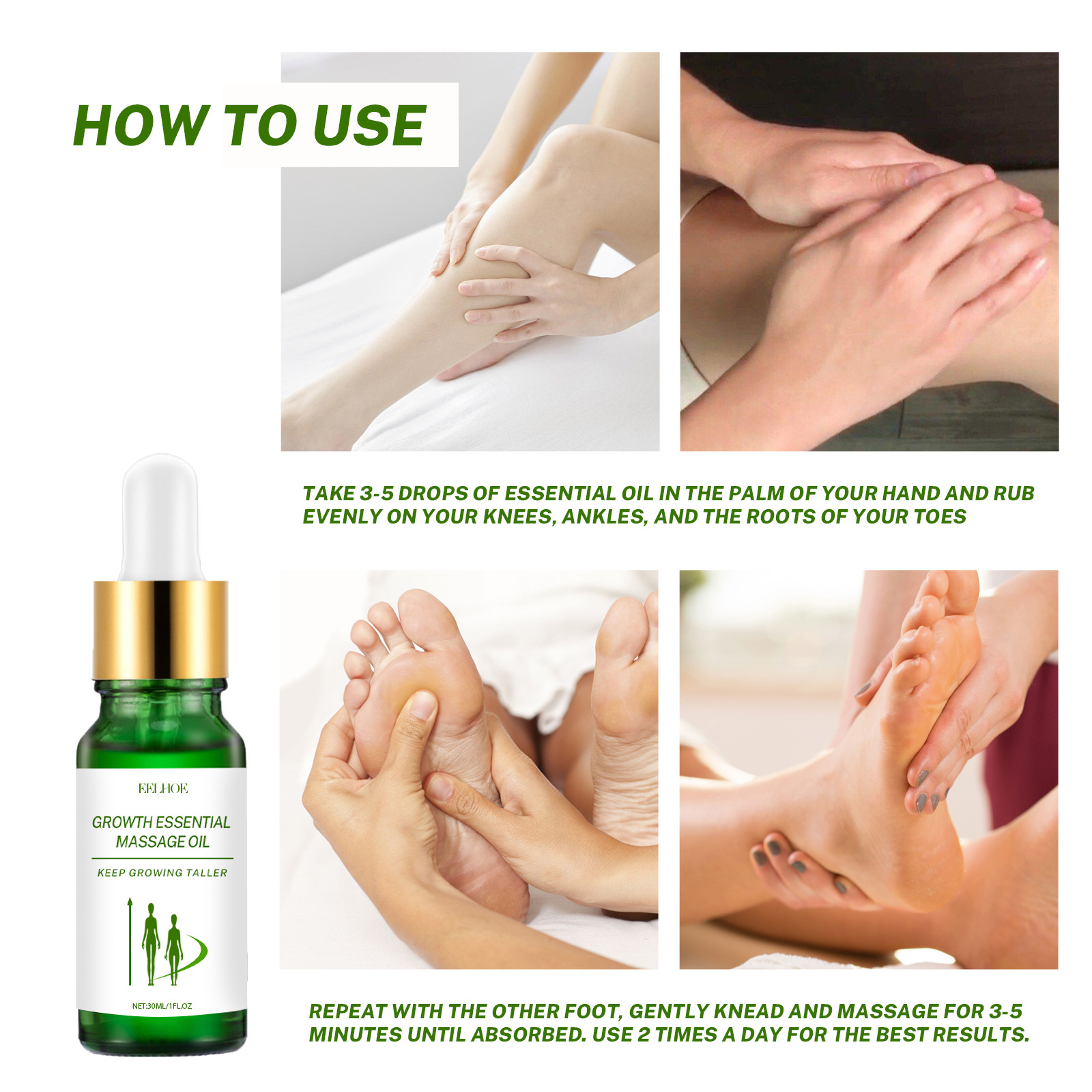 HOW TO USE

TAKE 3-5 DROPS OF ESSENTIAL OIL IN THE PALM OF YOUR HAND AND RUB EVENLY ON YOUR KNEES, ANKLES, AND THE ROOTS OF YOUR TOES

EELHOE

GROWTH ESSENTIAL MASSAGE OIL

KEEP GROWING TALLER

NET:30ML/1FL.OZ

REPEAT WITH THE OTHER FOOT, GENTLY KNEAD AND MASSAGE FOR 3-5 MINUTES UNTIL ABSORBED. USE 2 TIMES A DAY FOR THE BEST RESULTS.