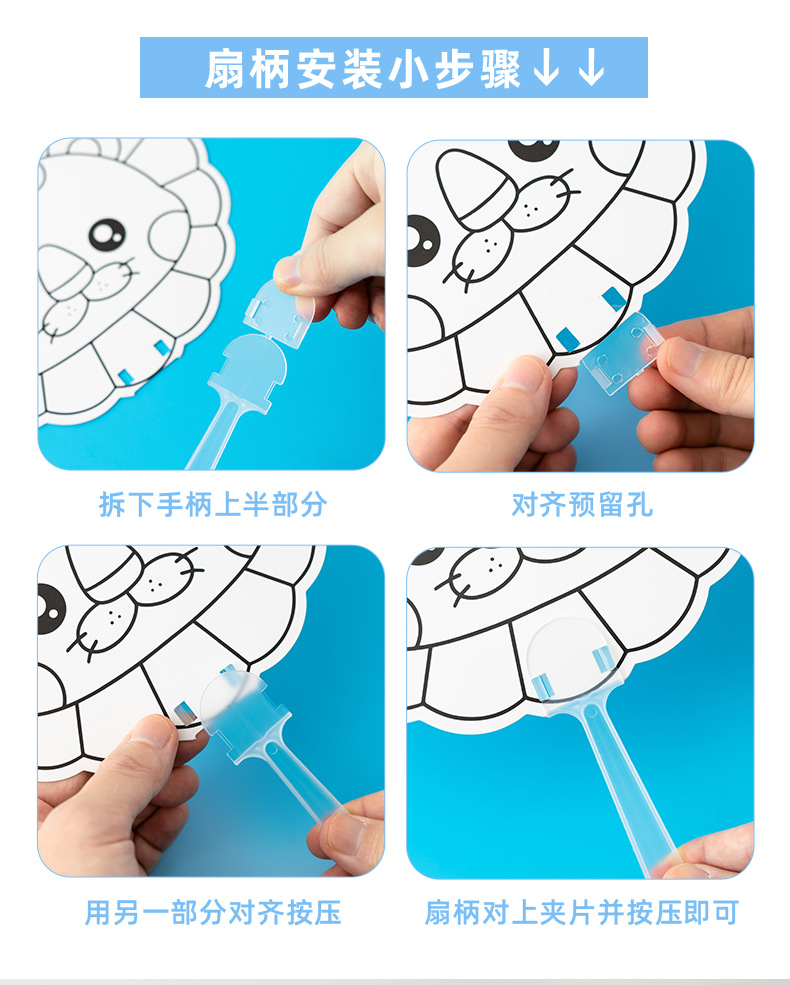 扇柄安装小步骤↓↓

拆下手柄上半部分

对齐预留孔

用另一部分对齐按压

扇柄对上夹片并按压即可