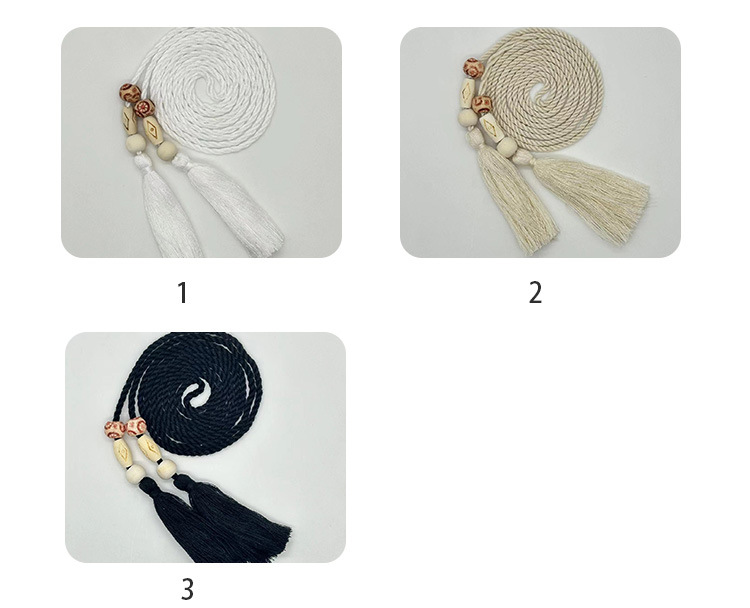 1

2

3