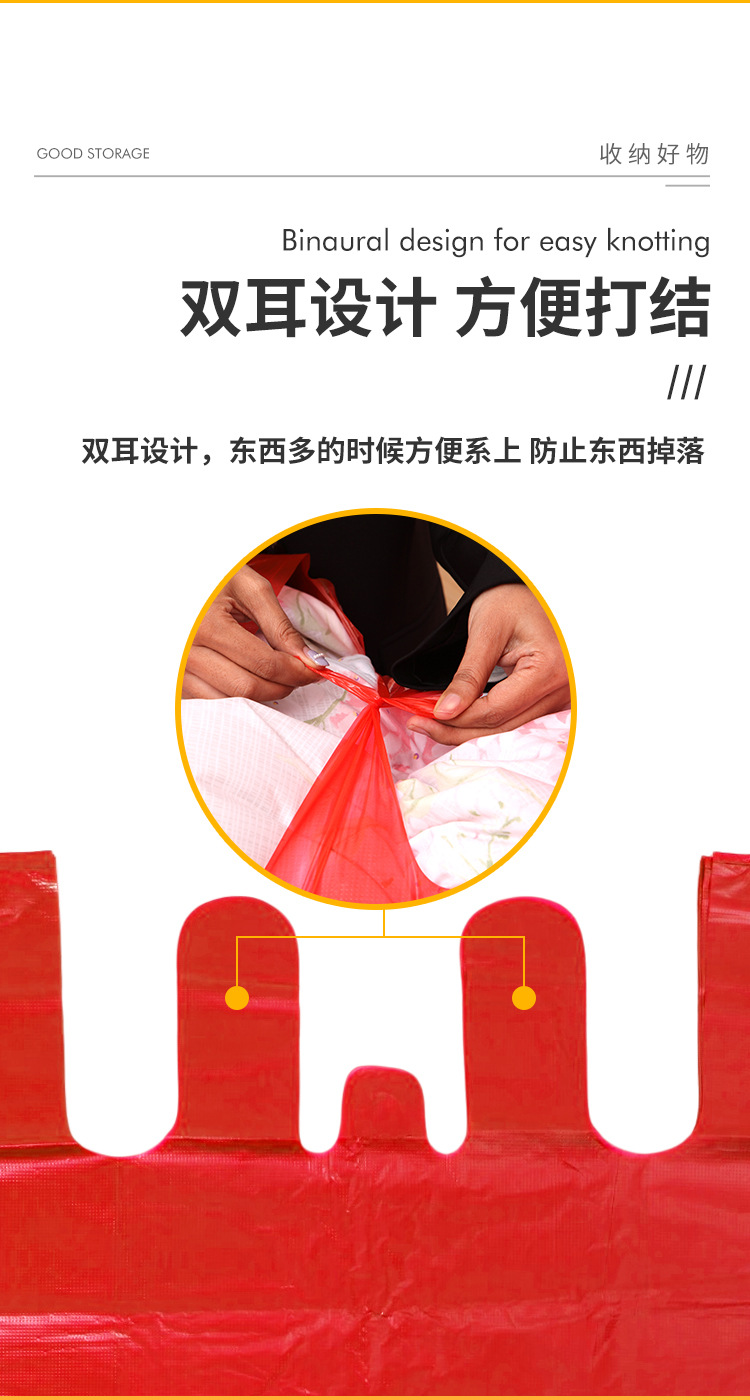 GOOD STORAGE

收纳好物

Binaural design for easy knotting

双耳设计 方便打结

///

双耳设计，东西多的时候方便系上 防止东西掉落