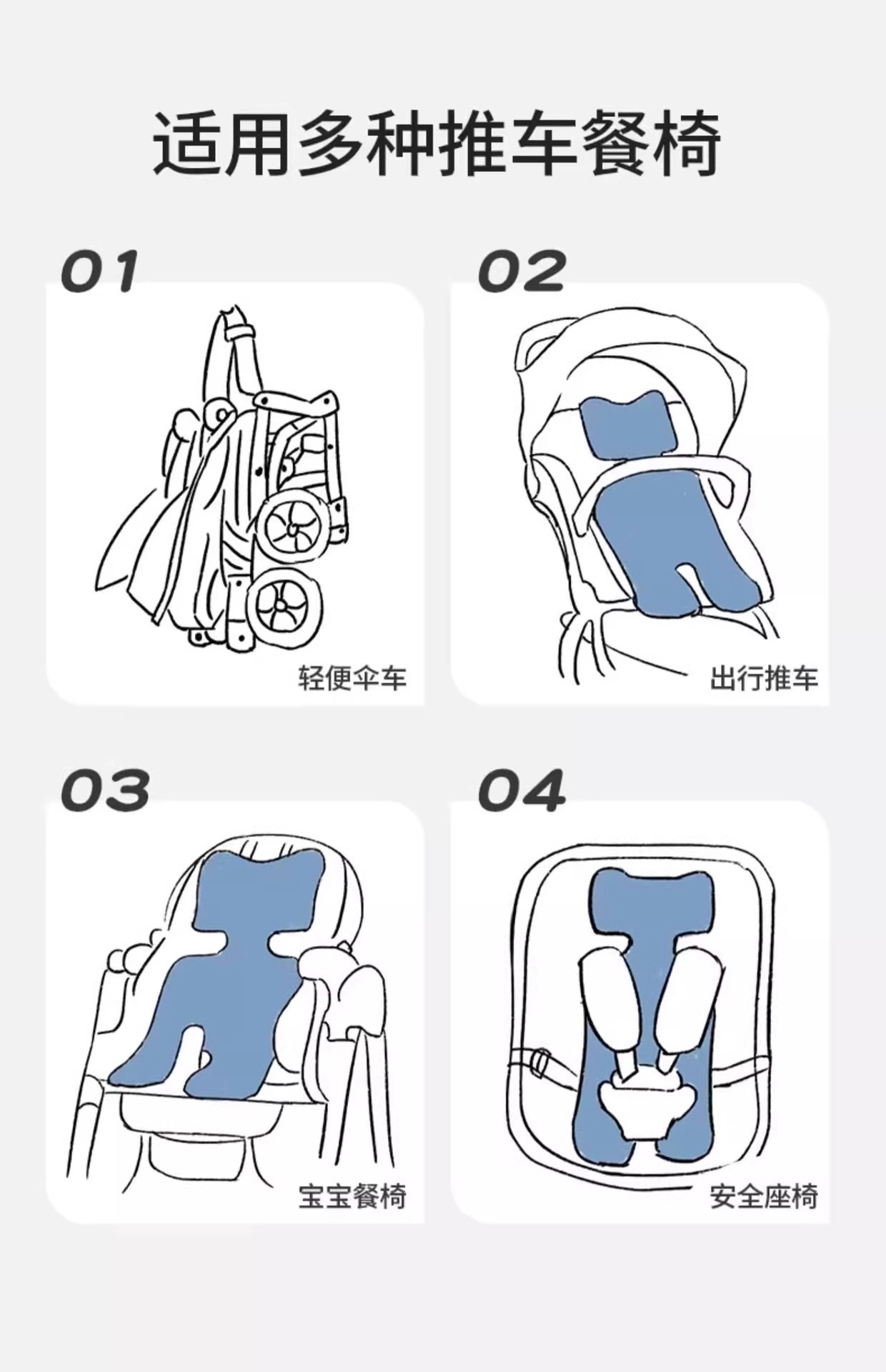 适用多种推车餐椅

01

轻便伞车

02

出行推车

03

宝宝餐椅

04

安全座椅