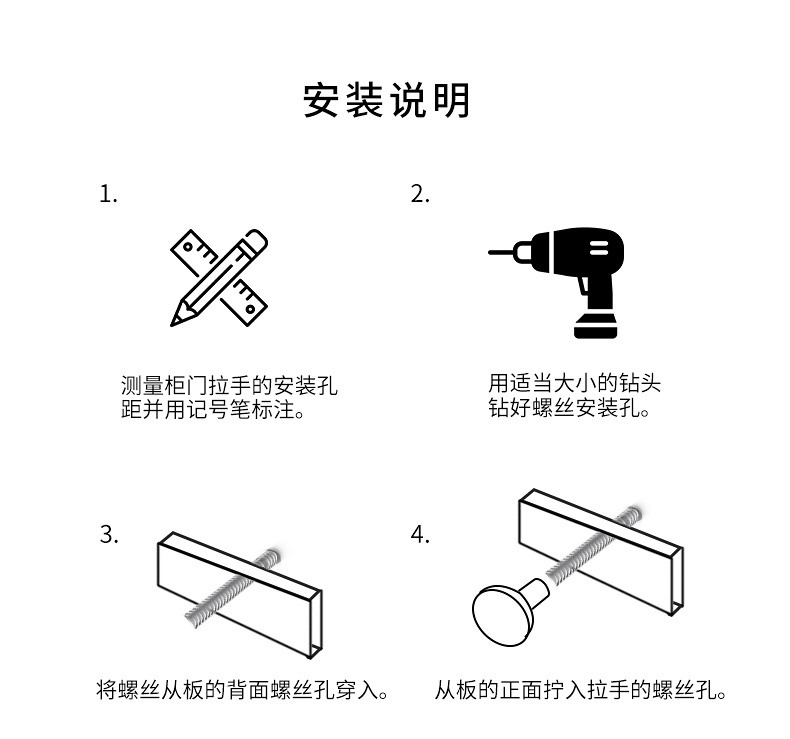 安装说明

1.

测量柜门拉手的安装孔距并用记号笔标注。

2.

用适当大小的钻头钻好螺丝安装孔。

3.

将螺丝从板的背面螺丝孔穿入。

4.

从板的正面拧入拉手的螺丝孔。