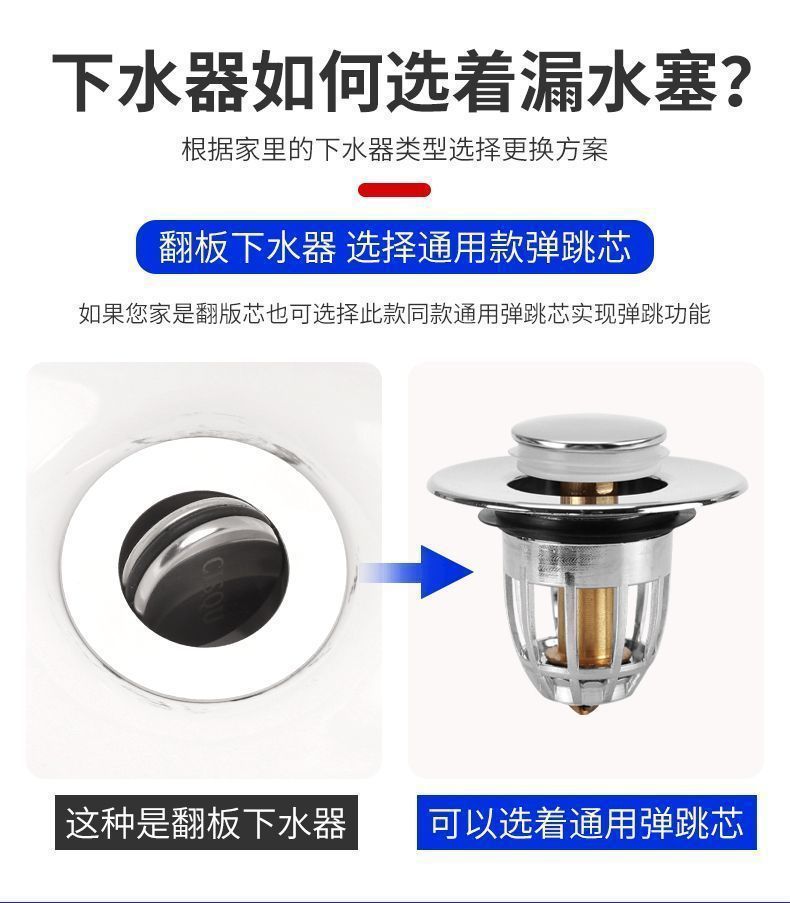 下水器如何选着漏水塞?

根据家里的下水器类型选择更换方案

翻板下水器 选择通用款弹跳芯

如果您家是翻版芯也可选择此款同款通用弹跳芯实现弹跳功能

这种是翻板下水器

可以选着通用弹跳芯