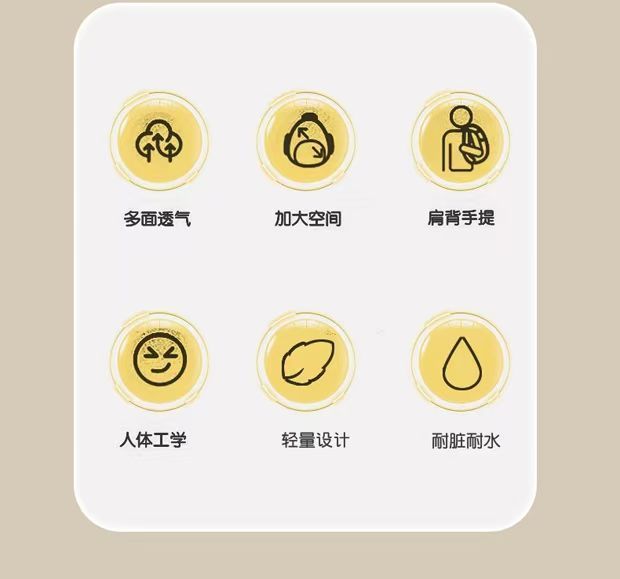 多面透气

加大空间

肩背手提

人体工学

轻量设计

耐脏耐水