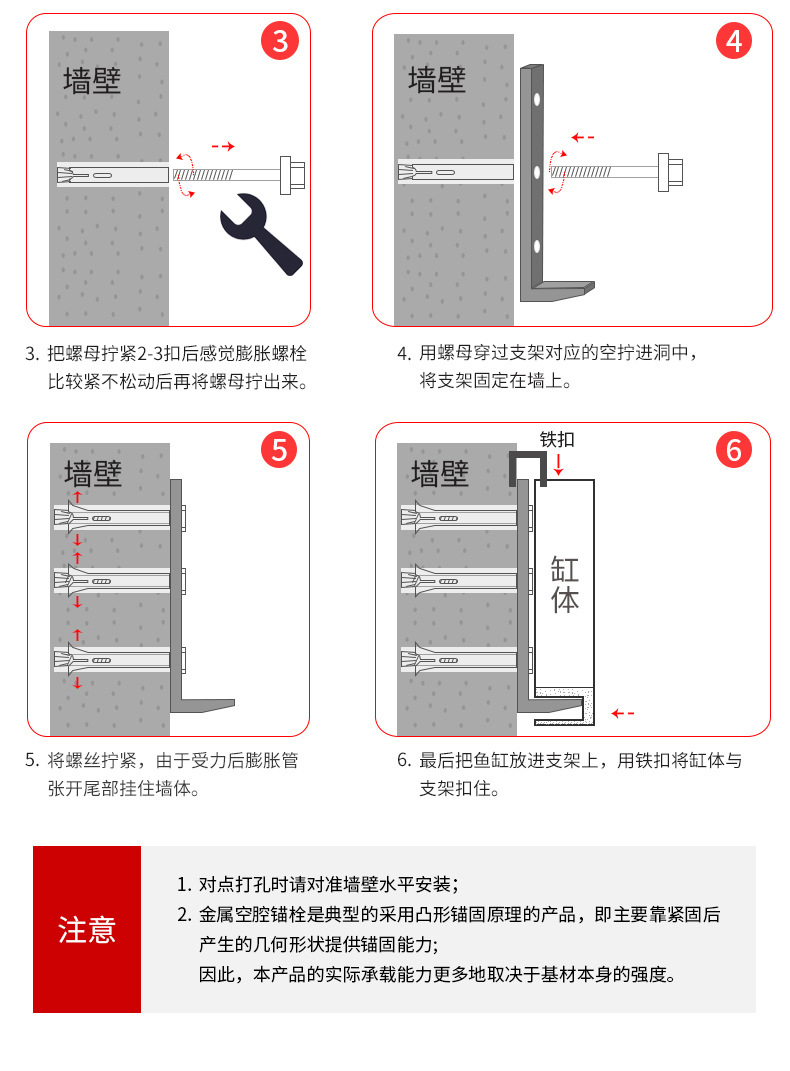 3
墙壁

3. 把螺母拧紧2-3扣后感觉膨胀螺栓比较紧不松动后再将螺母拧出来。

4
墙壁

4. 用螺母穿过支架对应的空拧进洞中，将支架固定在墙上。

5
墙壁

5. 将螺丝拧紧，由于受力后膨胀管张开尾部挂住墙体。

6
墙壁
铁扣
缸体

6. 最后把鱼缸放进支架上，用铁扣将缸体与支架扣住。

注意

1. 对点打孔时请对准墙壁水平安装；
2. 金属空腔锚栓是典型的采用凸形锚固原理的产品，即主要靠紧固后产生的几何形状提供锚固能力；
因此，本产品的实际承载能力更多地取决于基材本身的强度。