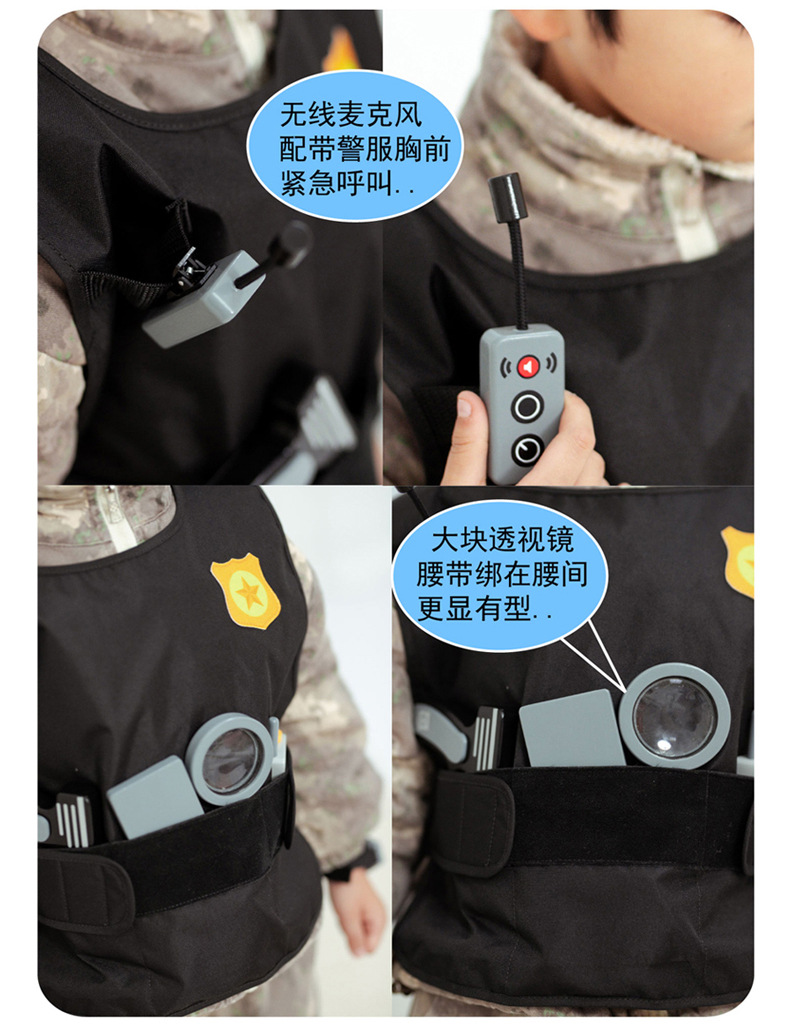 无线麦克风
配带警服胸前
紧急呼叫..

大块透视镜
腰带绑在腰间
更显有型..