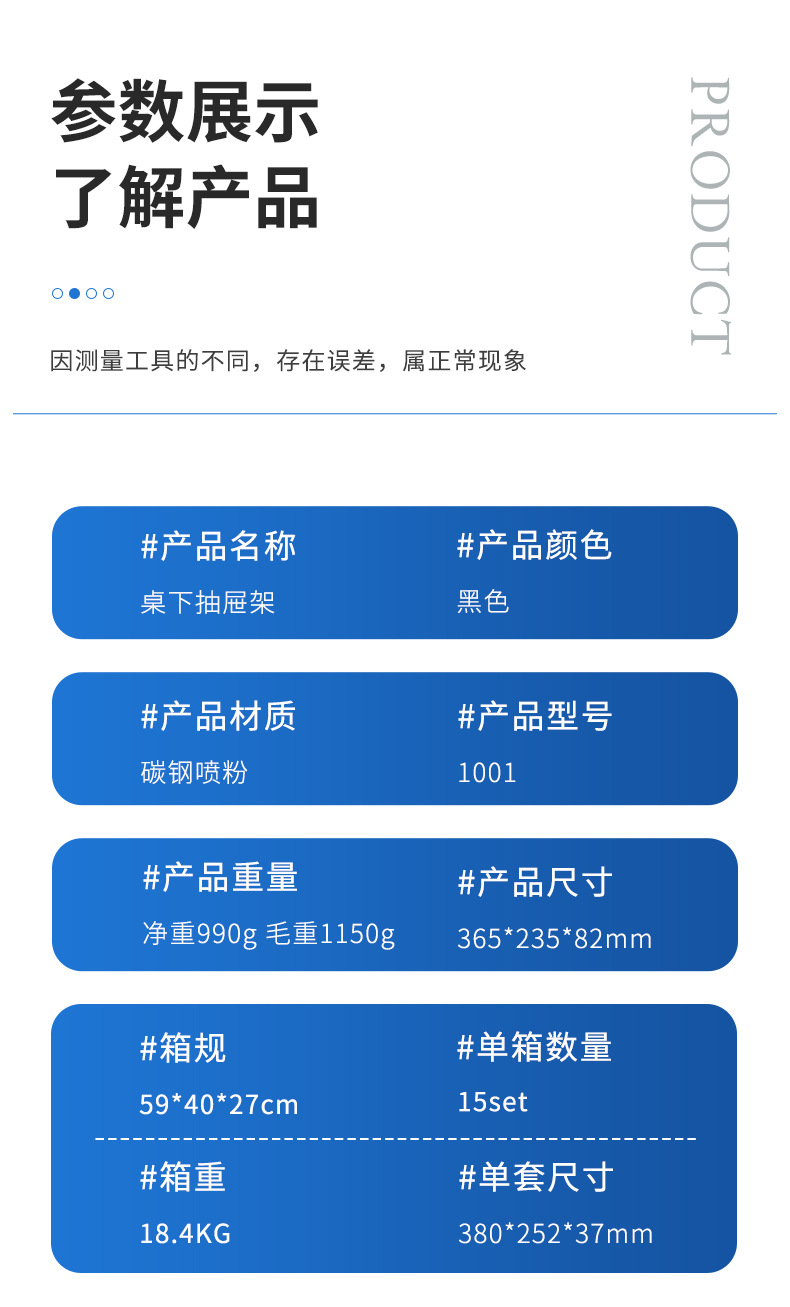 参数展示
了解产品

PRODUCT

因测量工具的不同，存在误差，属正常现象

#产品名称
桌下抽屉架

#产品颜色
黑色

#产品材质
碳钢喷粉

#产品型号
1001

#产品重量
净重990g 毛重1150g

#产品尺寸
365*235*82mm

#箱规
59*40*27cm

#单箱数量
15set

#箱重
18.4KG

#单套尺寸
380*252*37mm