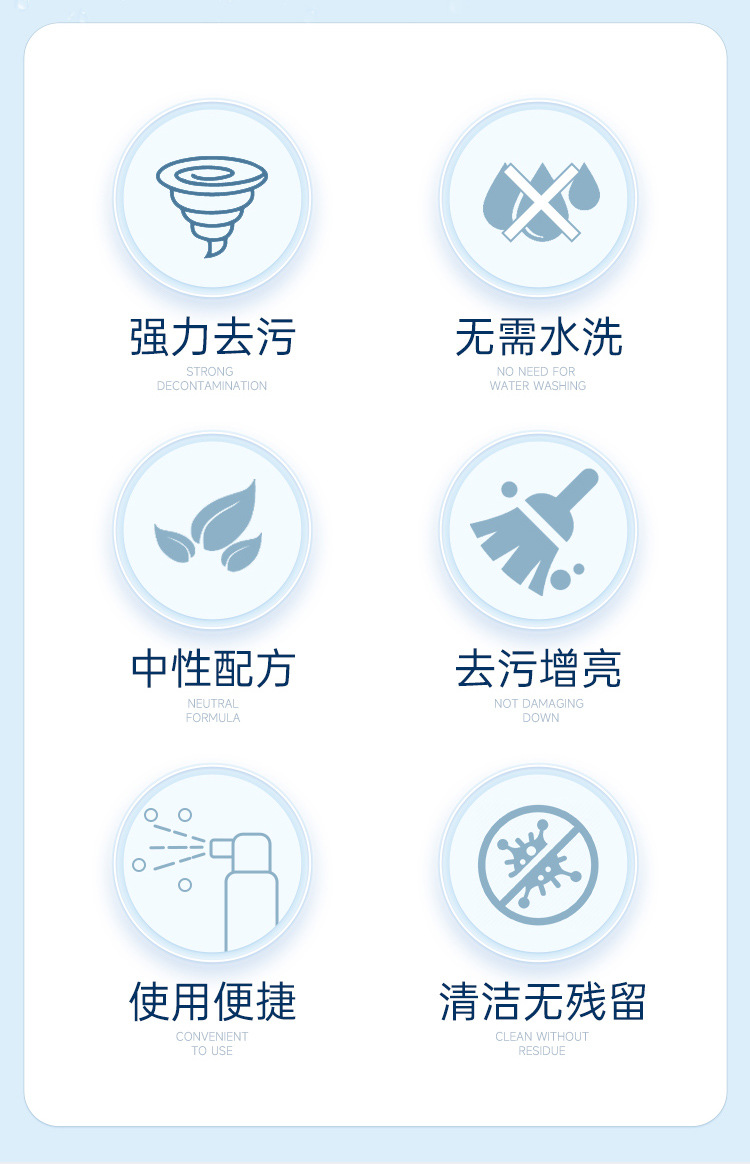 强力去污
STRONG
DECONTAMINATION

无需水洗
NO NEED FOR
WATER WASHING

中性配方
NEUTRAL
FORMULA

去污增亮
NOT DAMAGING
DOWN

使用便捷
CONVENIENT
TO USE

清洁无残留
CLEAN WITHOUT
RESIDUE