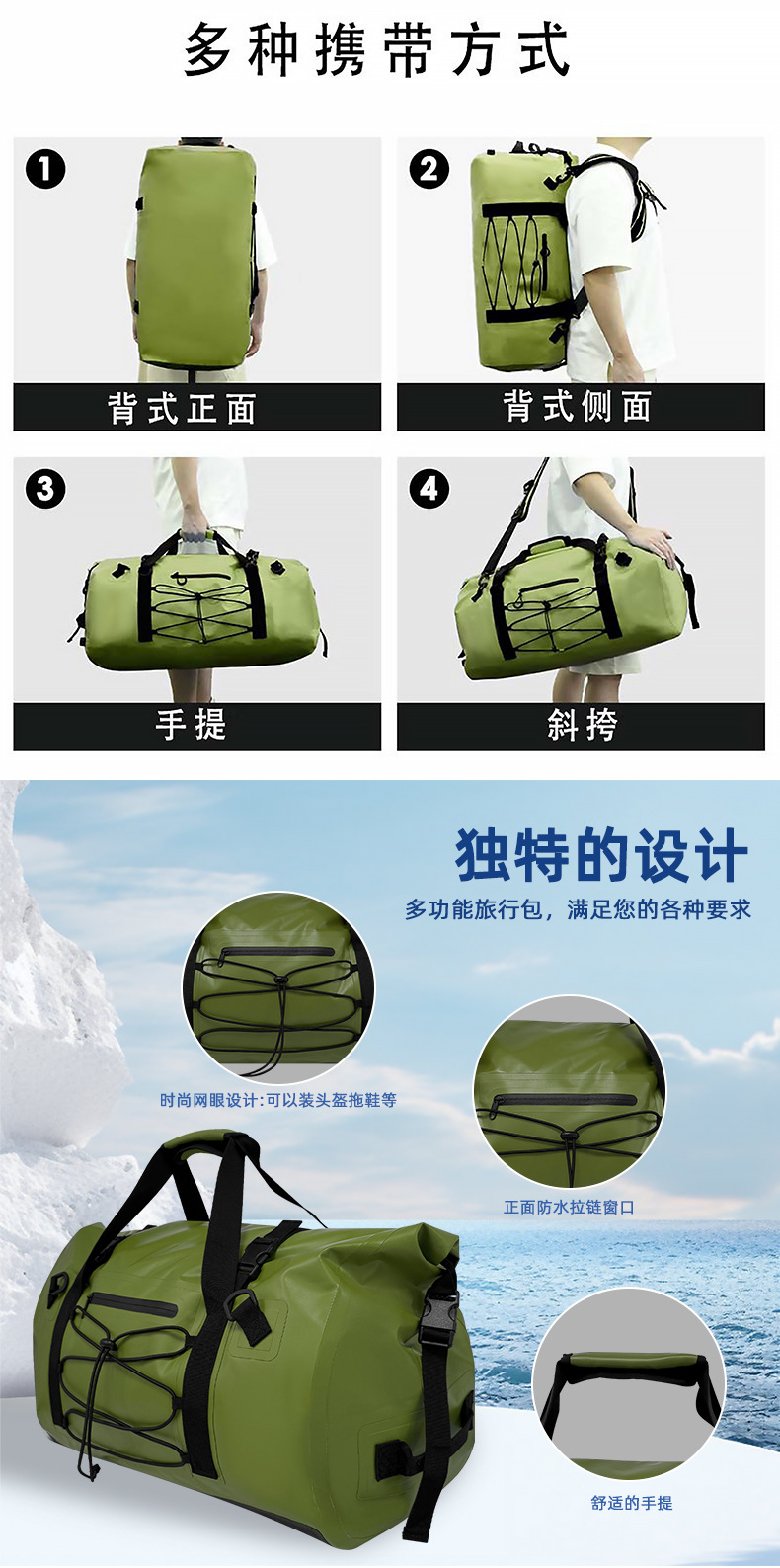 多种携带方式

1
背式正面

2
背式侧面

3
手提

4
斜挎

独特的设计
多功能旅行包，满足您的各种要求

时尚网眼设计：可以装头盔拖鞋等

正面防水拉链窗口

舒适的手提