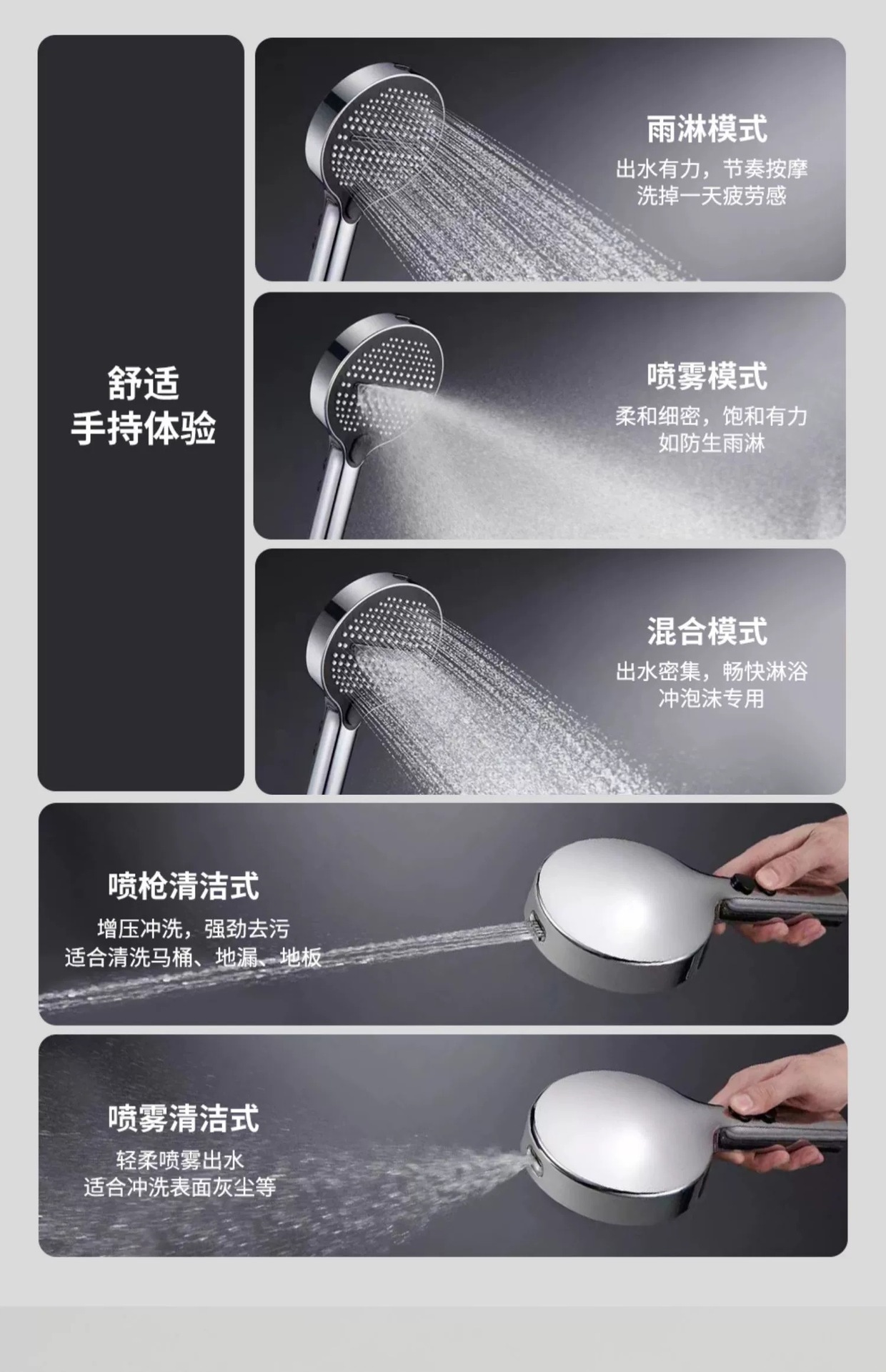 舒适
手持体验

雨淋模式
出水有力，节奏按摩
洗掉一天疲劳感

喷雾模式
柔和细密，饱和有力
如防生雨淋

混合模式
出水密集，畅快淋浴
冲泡沫专用

喷枪清洁式
增压冲洗，强劲去污
适合清洗马桶、地漏、地板

喷雾清洁式
轻柔喷雾出水
适合冲洗表面灰尘等