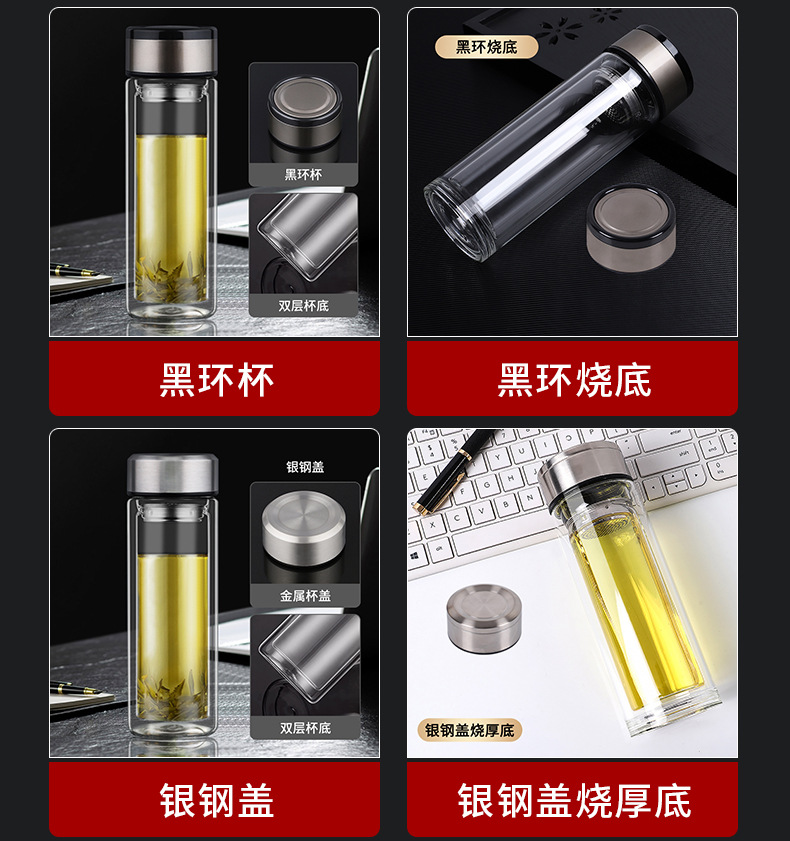 黑环杯

双层杯底

黑环杯

黑环烧底

黑环烧底

银钢盖

金属杯盖

双层杯底

银钢盖

银钢盖烧厚底

银钢盖烧厚底