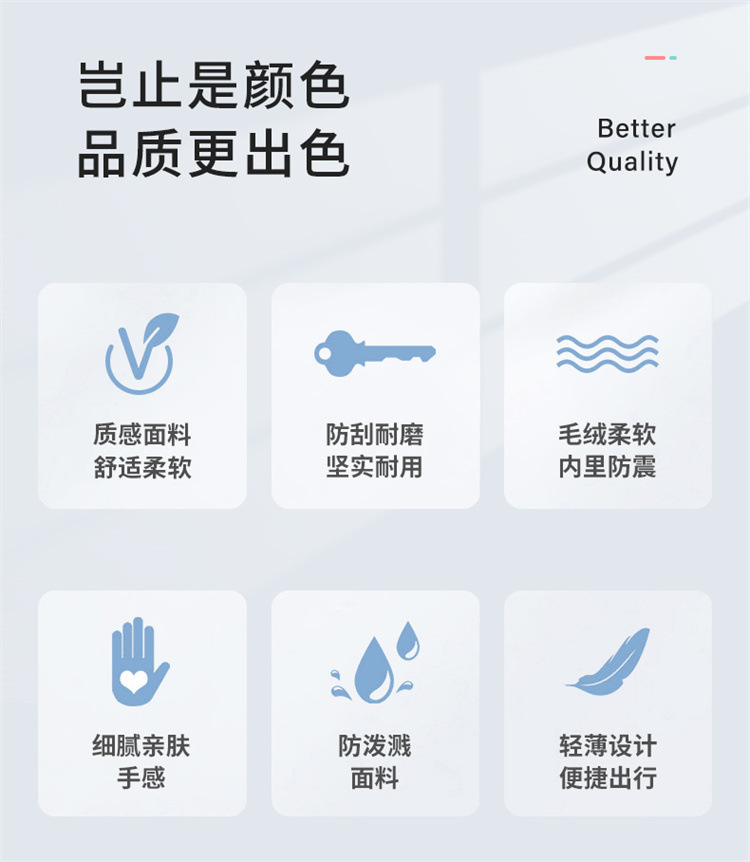 岂止是颜色
品质更出色

Better
Quality

质感面料
舒适柔软

防刮耐磨
坚实耐用

毛绒柔软
内里防震

细腻亲肤
手感

防泼溅
面料

轻薄设计
便捷出行