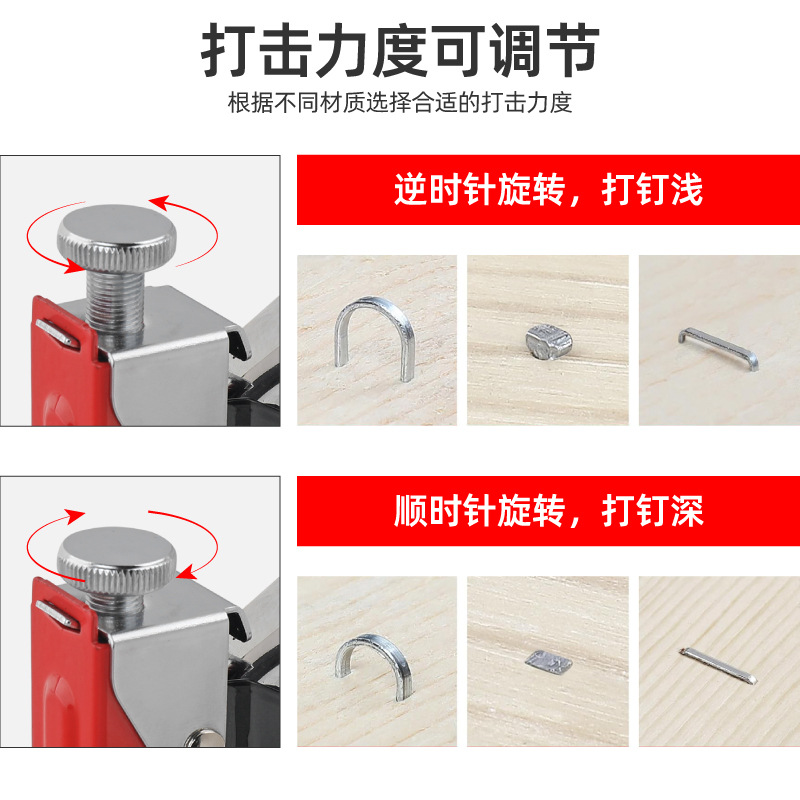 打击力度可调节

根据不同材质选择合适的打击力度

逆时针旋转，打钉浅

顺时针旋转，打钉深