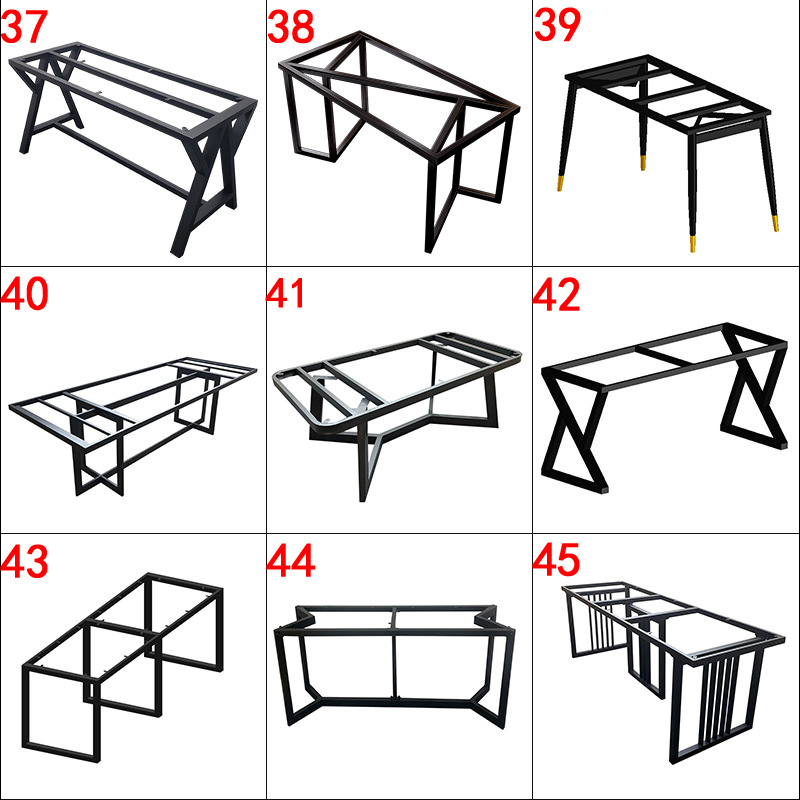 37

38

39

40

41

42

43

44

45