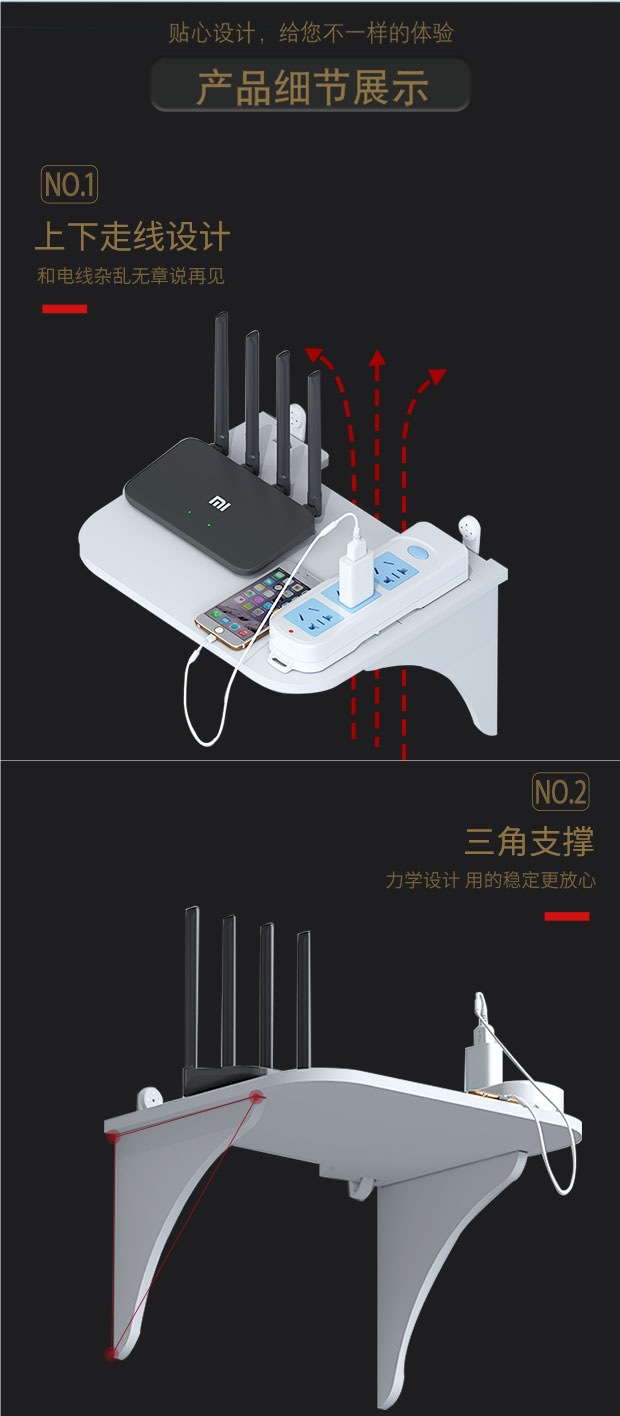 贴心设计，给您不一样的体验

产品细节展示

NO.1

上下走线设计

和电线杂乱无章说再见

MI

NO.2

三角支撑

力学设计 用的稳定更放心