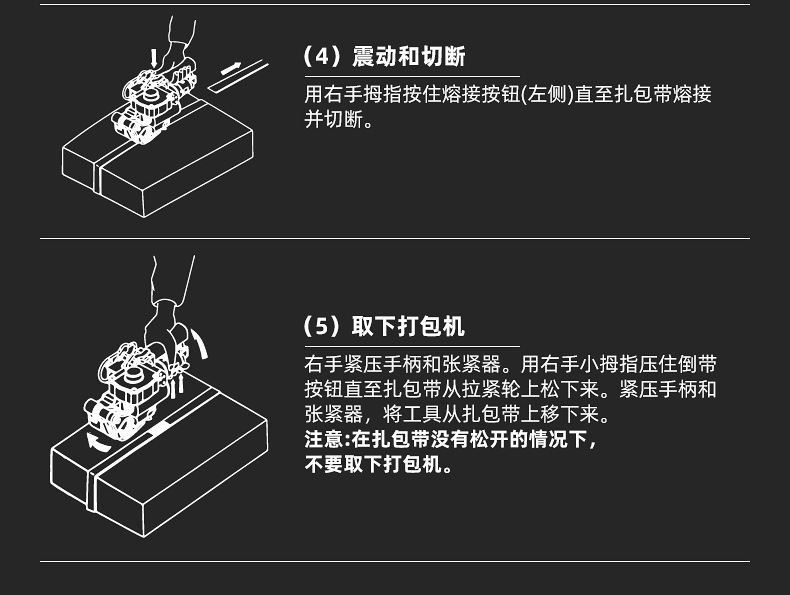 （4）震动和切断

用右手拇指按住熔接按钮(左侧)直至扎包带熔接并切断。

（5）取下打包机

右手紧压手柄和张紧器。用右手小拇指压住倒带按钮直至扎包带从拉紧轮上松下来。紧压手柄和张紧器，将工具从扎包带上移下来。
注意:在扎包带没有松开的情况下，不要取下打包机。