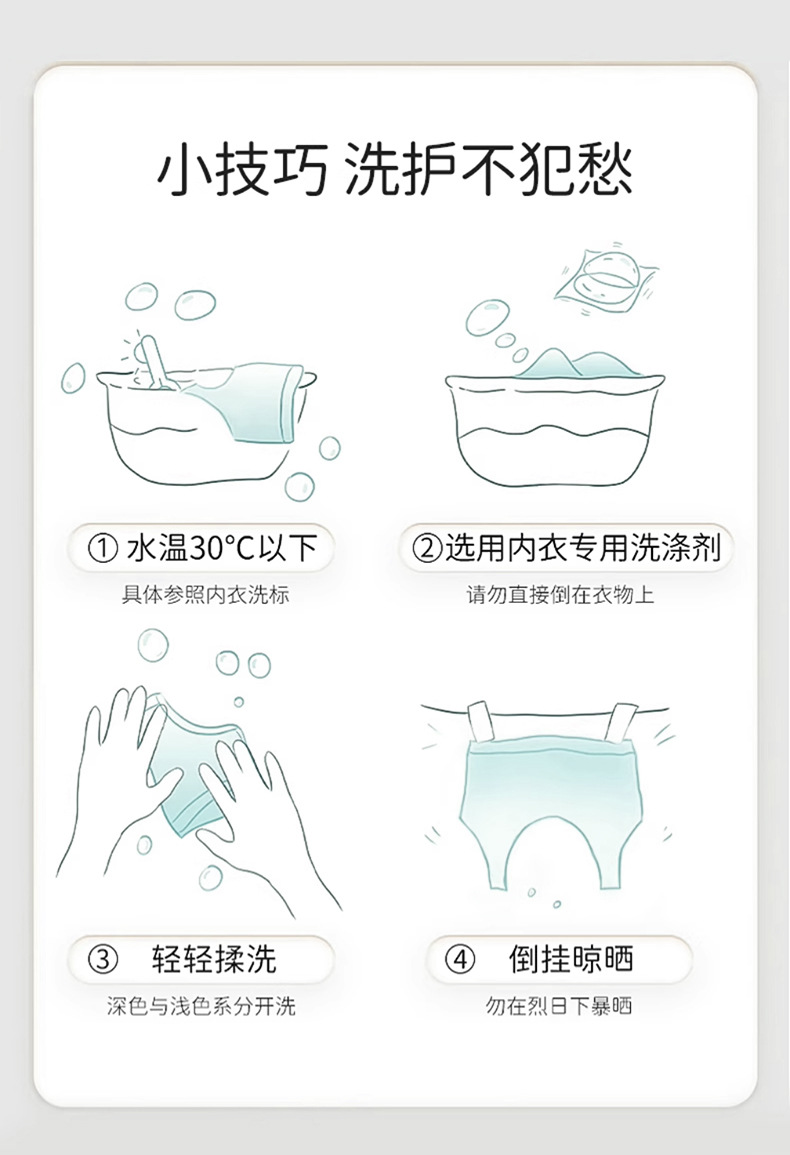 小技巧 洗护不犯愁

① 水温30°C以下
具体参照内衣洗标

②选用内衣专用洗涤剂
请勿直接倒在衣物上

③ 轻轻揉洗
深色与浅色系分开洗

④ 倒挂晾晒
勿在烈日下暴晒