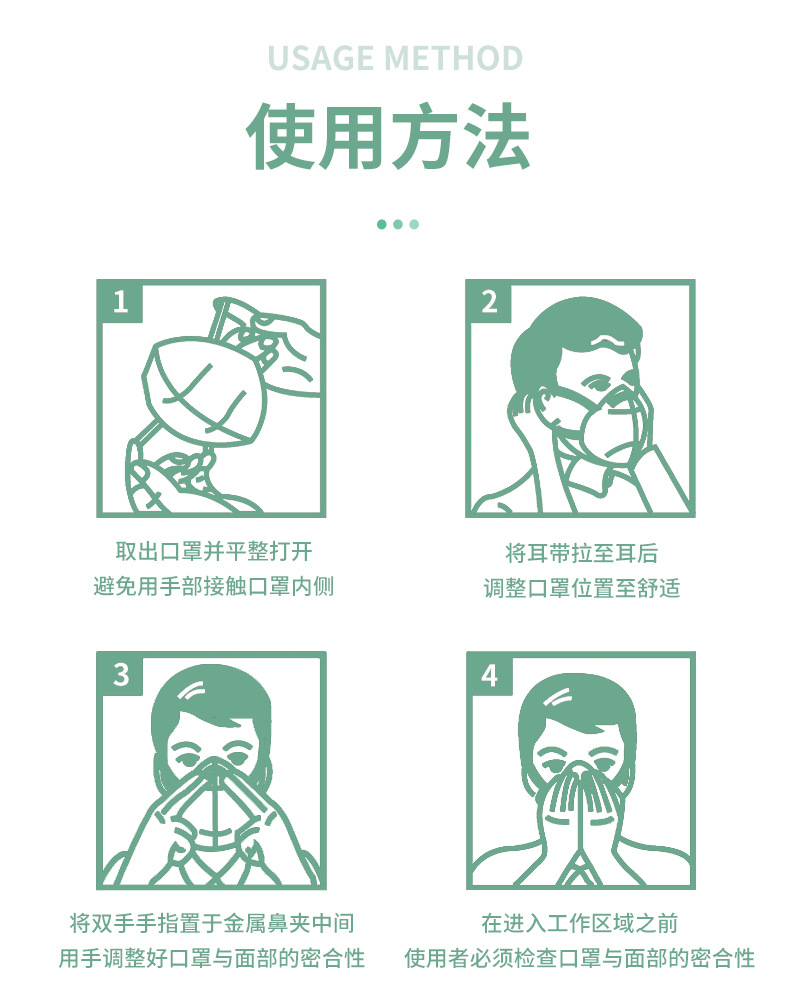 USAGE METHOD

使用方法

1

取出口罩并平整打开
避免用手部接触口罩内侧

2

将耳带拉至耳后
调整口罩位置至舒适

3

将双手手指置于金属鼻夹中间
用手调整好口罩与面部的密合性

4

在进入工作区域之前
使用者必须检查口罩与面部的密合性