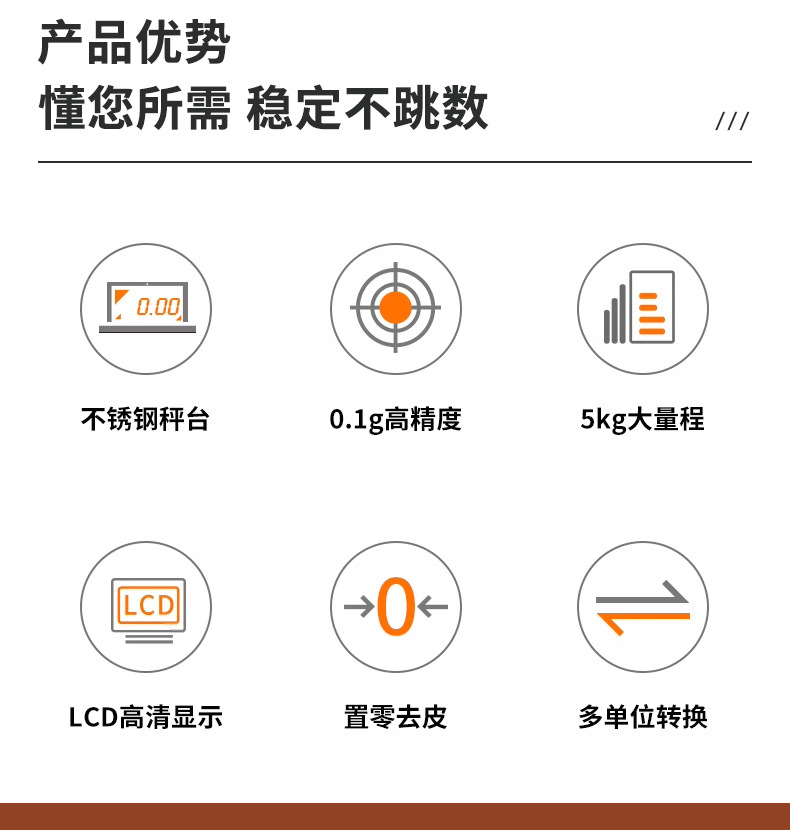 产品优势
懂您所需 稳定不跳数

///

0.00

不锈钢秤台

0.1g高精度

5kg大量程

LCD

LCD高清显示

0

置零去皮

多单位转换