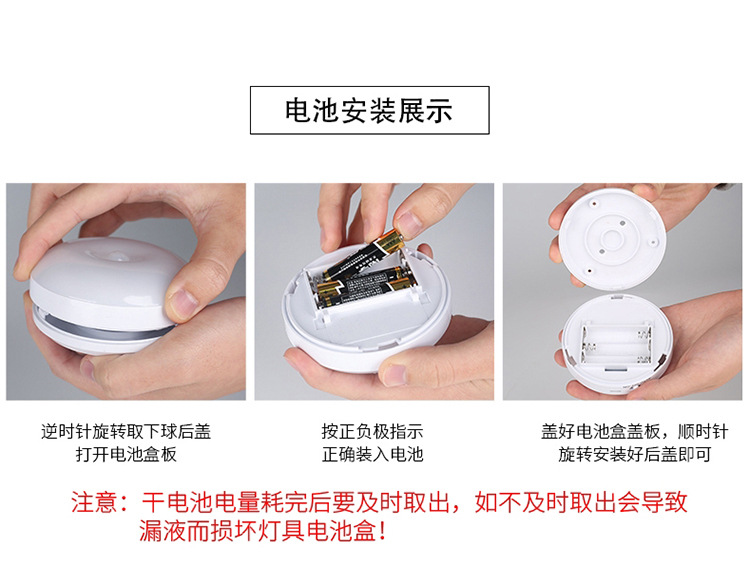 电池安装展示

逆时针旋转取下球后盖
打开电池盒板

按正负极指示
正确装入电池

盖好电池盒盖板，顺时针
旋转安装好后盖即可

注意：干电池电量耗完后要及时取出，如不及时取出会导致漏液而损坏灯具电池盒！