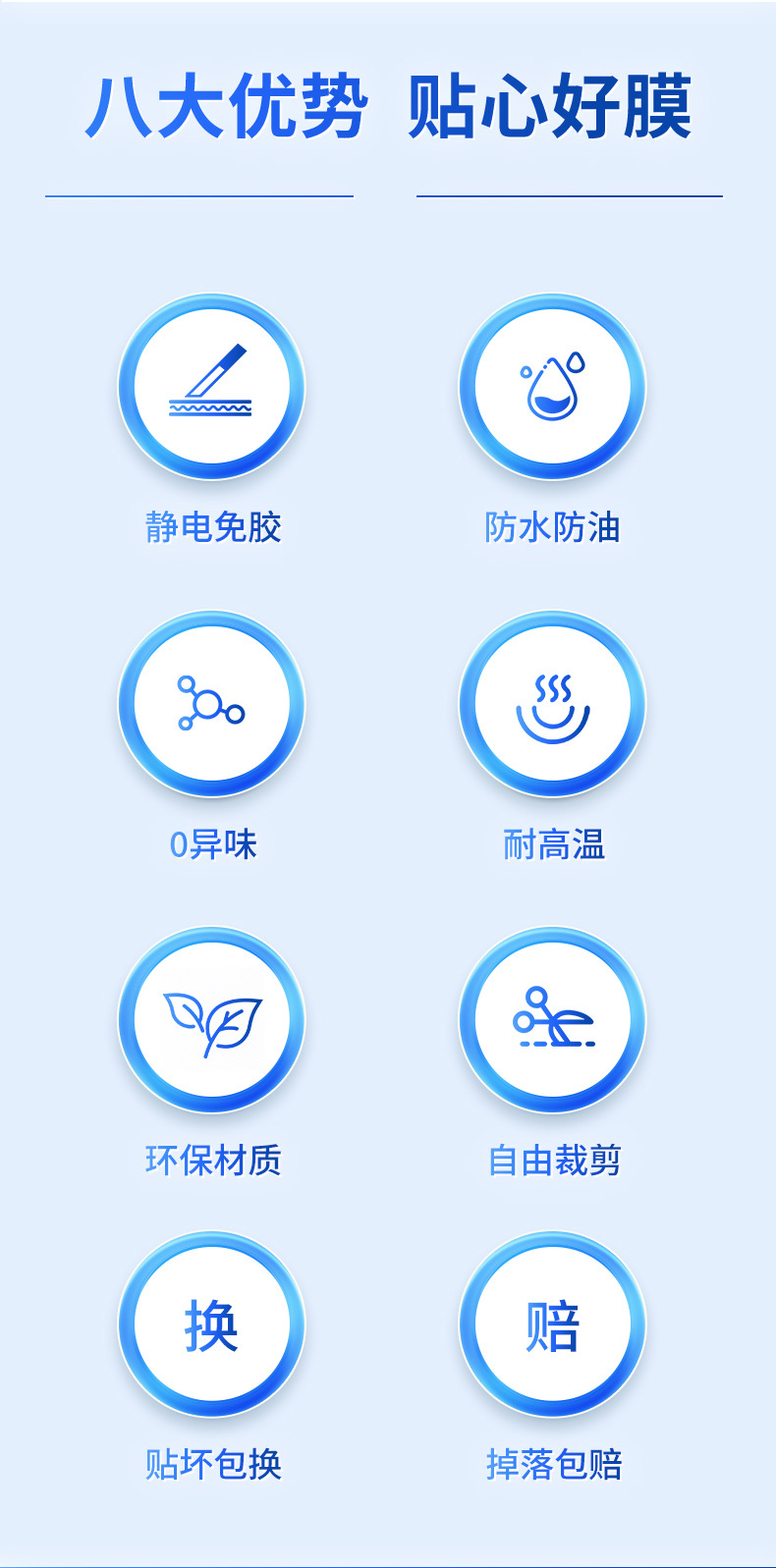 八大优势 贴心好膜

静电免胶

防水防油

0异味

耐高温

环保材质

自由裁剪

换

贴坏包换

赔

掉落包赔