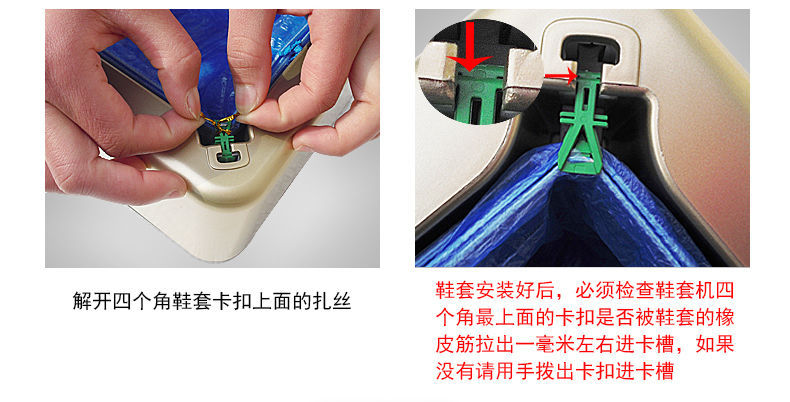 解开四个角鞋套卡扣上面的扎丝

鞋套安装好后，必须检查鞋套机四个角最上面的卡扣是否被鞋套的橡皮筋拉出一毫米左右进卡槽，如果没有请用手拨出卡扣进卡槽