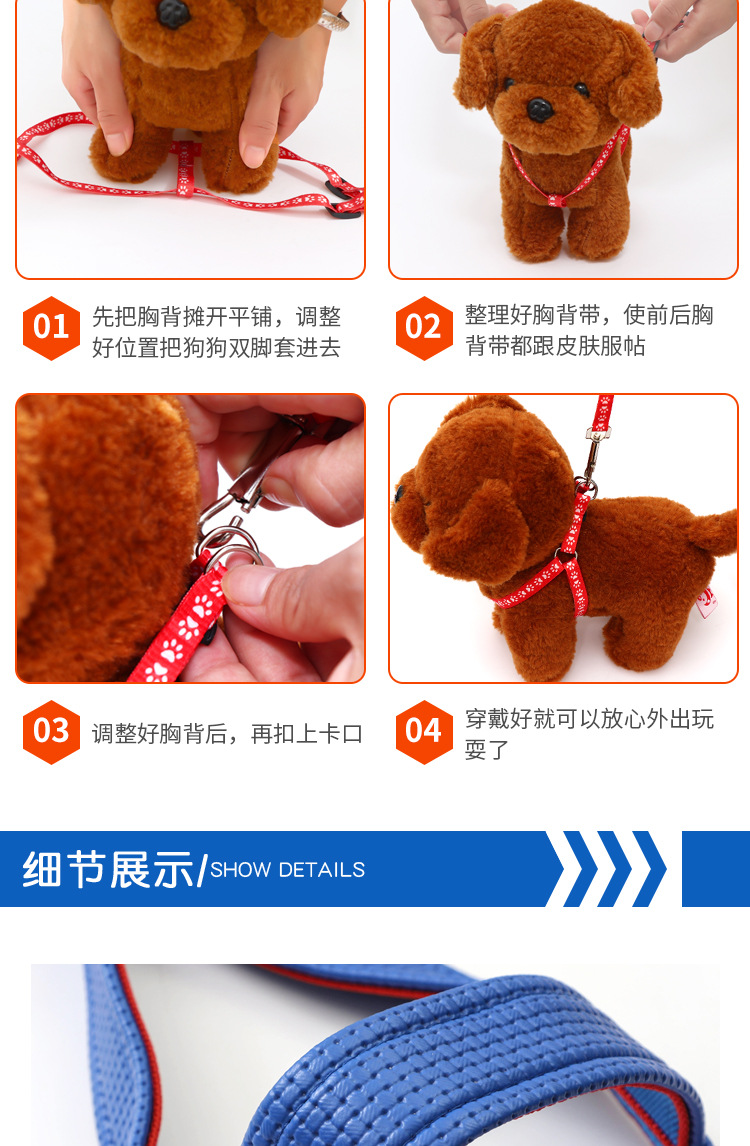 01 先把胸背摊开平铺，调整好位置把狗狗双脚套进去

02 整理好胸背带，使前后胸背带都跟皮肤服帖

03 调整好胸背后，再扣上卡口

04 穿戴好就可以放心外出玩耍了

细节展示/SHOW DETAILS