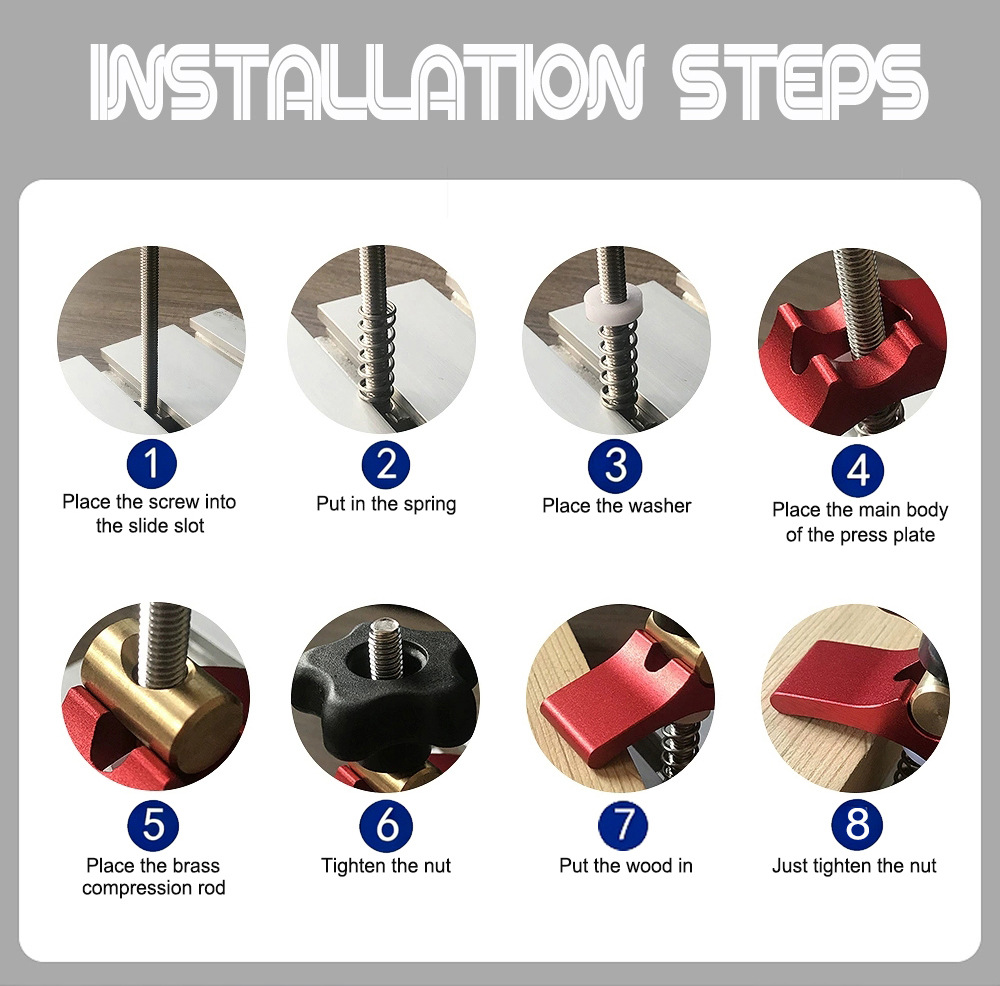 INSTALLATION STEPS

1
Place the screw into the slide slot

2
Put in the spring

3
Place the washer

4
Place the main body of the press plate

5
Place the brass compression rod

6
Tighten the nut

7
Put the wood in

8
Just tighten the nut