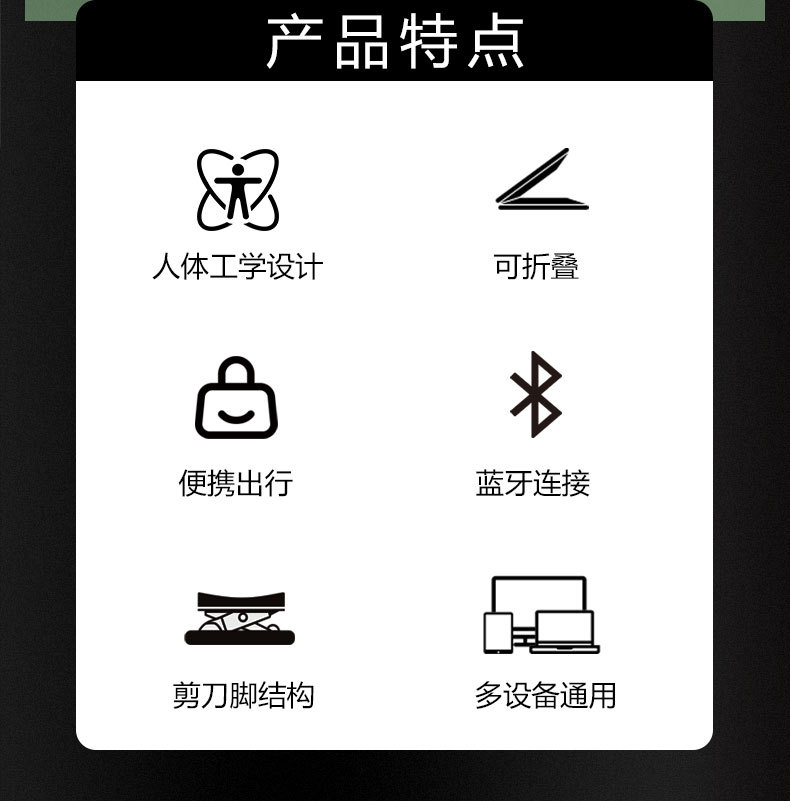 产品特点

人体工学设计

可折叠

便携出行

蓝牙连接

剪刀脚结构

多设备通用