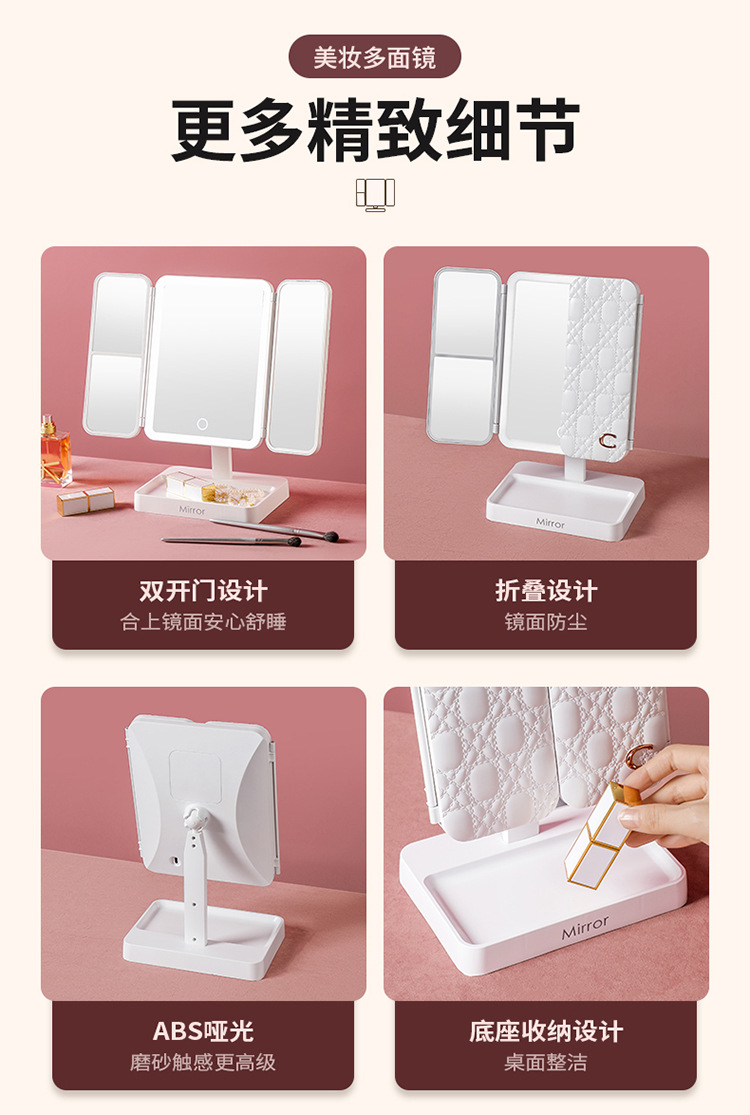 美妆多面镜

更多精致细节

Mirror

双开门设计
合上镜面安心舒睡

Mirror

折叠设计
镜面防尘

ABS哑光
磨砂触感更高级

Mirror

底座收纳设计
桌面整洁