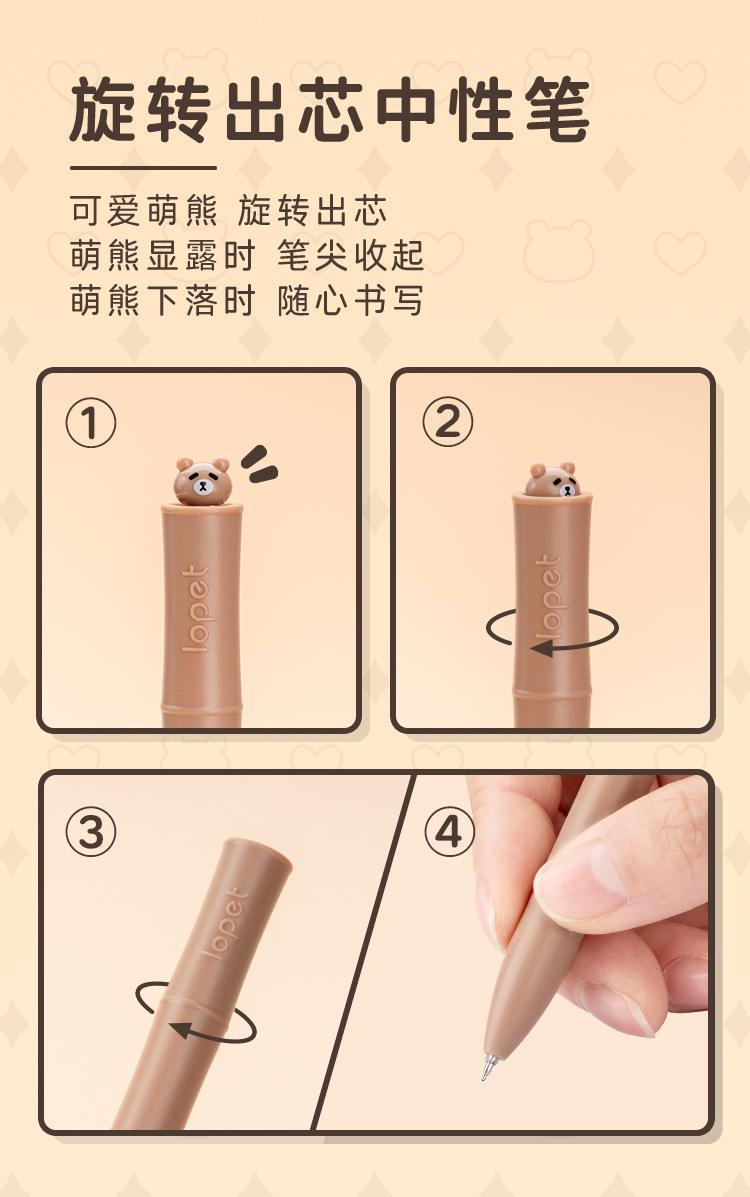 旋转出芯中性笔

可爱萌熊 旋转出芯
萌熊显露时 笔尖收起
萌熊下落时 随心书写

①

lopet

②

lopet

③

lopet

④