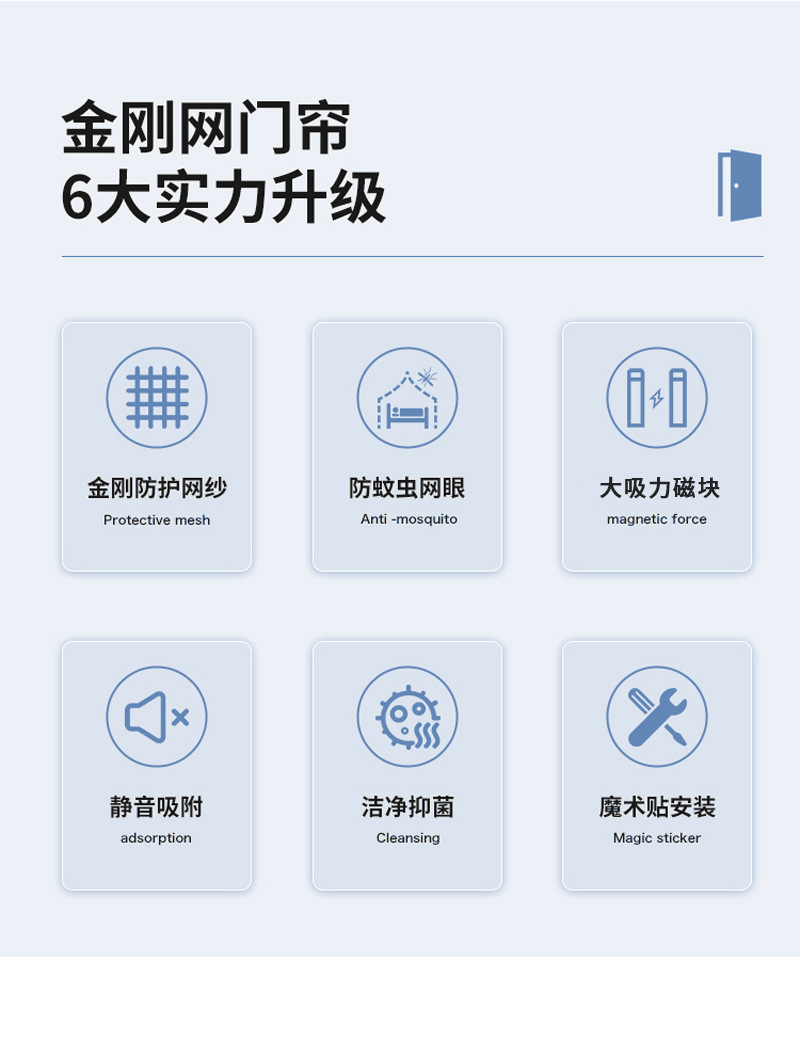 金刚网门帘
6大实力升级

金刚防护网纱
Protective mesh

防蚊虫网眼
Anti -mosquito

大吸力磁块
magnetic force

静音吸附
adsorption

洁净抑菌
Cleansing

魔术贴安装
Magic sticker