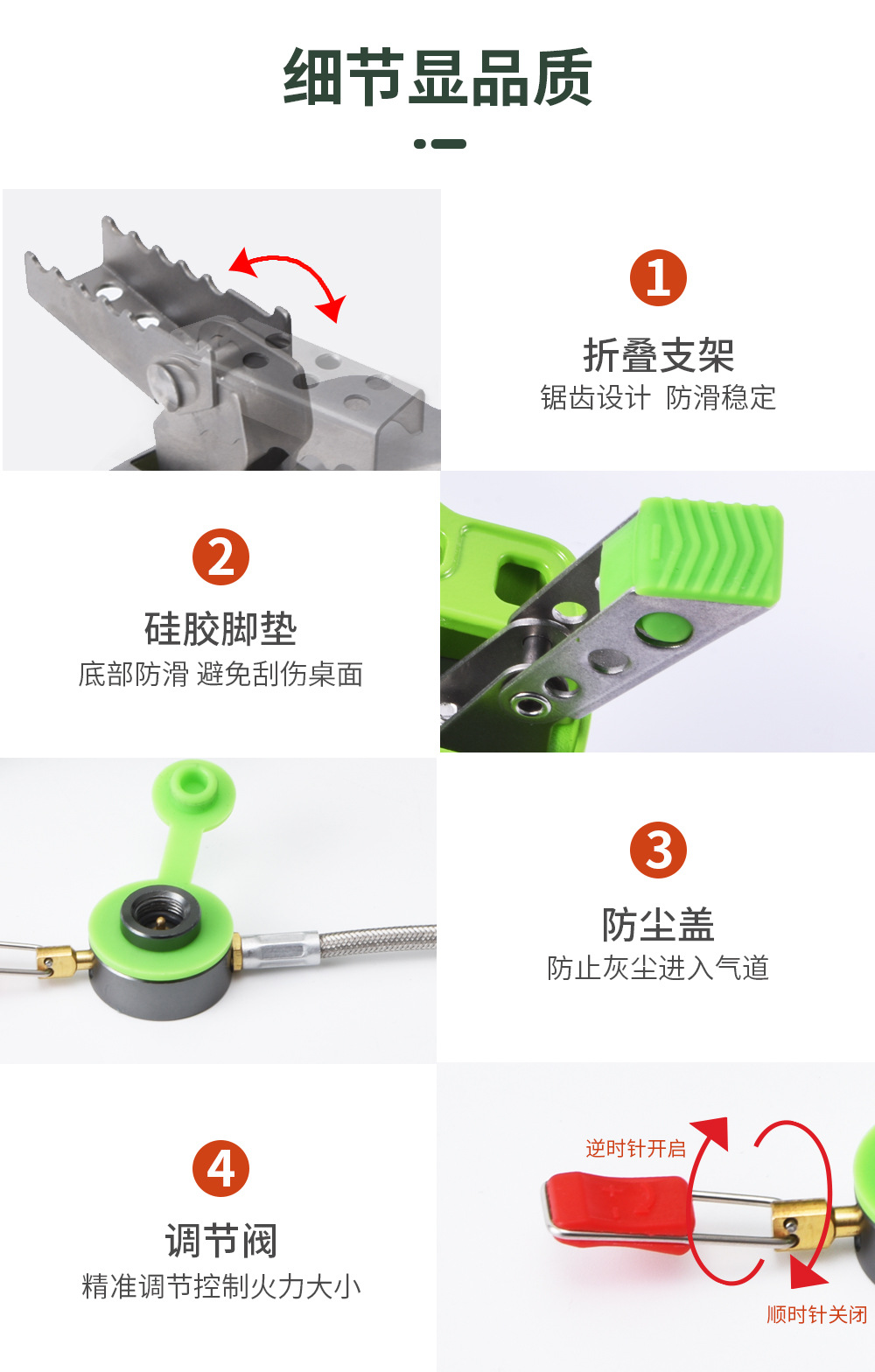 细节显品质

1
折叠支架
锯齿设计 防滑稳定

2
硅胶脚垫
底部防滑 避免刮伤桌面

3
防尘盖
防止灰尘进入气道

4
调节阀
精准调节控制火力大小

逆时针开启

顺时针关闭