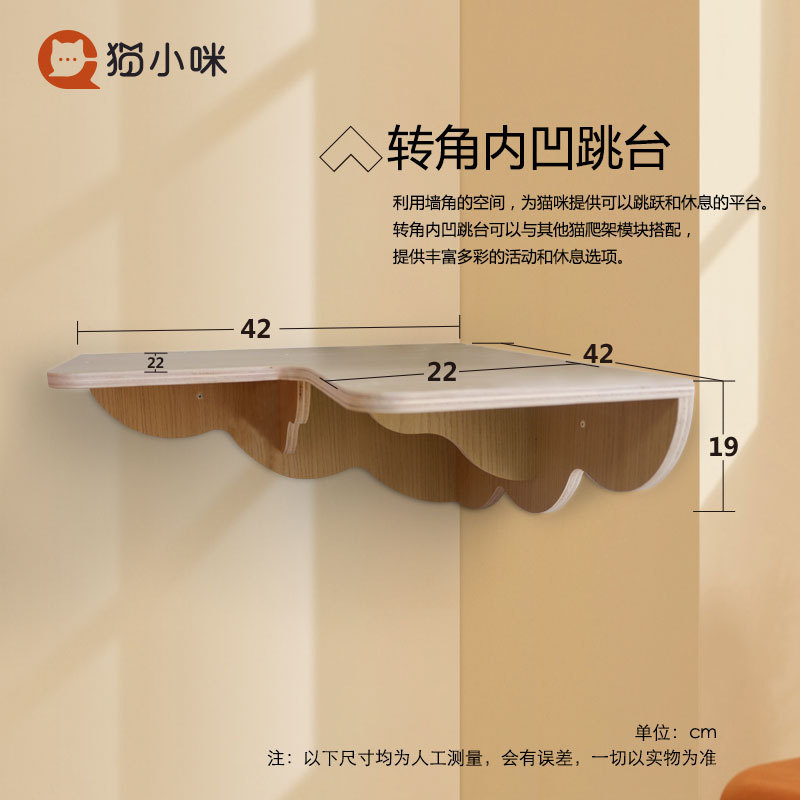 猫小咪

转角内凹跳台

利用墙角的空间，为猫咪提供可以跳跃和休息的平台。
转角内凹跳台可以与其他猫爬架模块搭配，
提供丰富多彩的活动和休息选项。

42
22
22
42
19

单位：cm
注：以下尺寸均为人工测量，会有误差，一切以实物为准